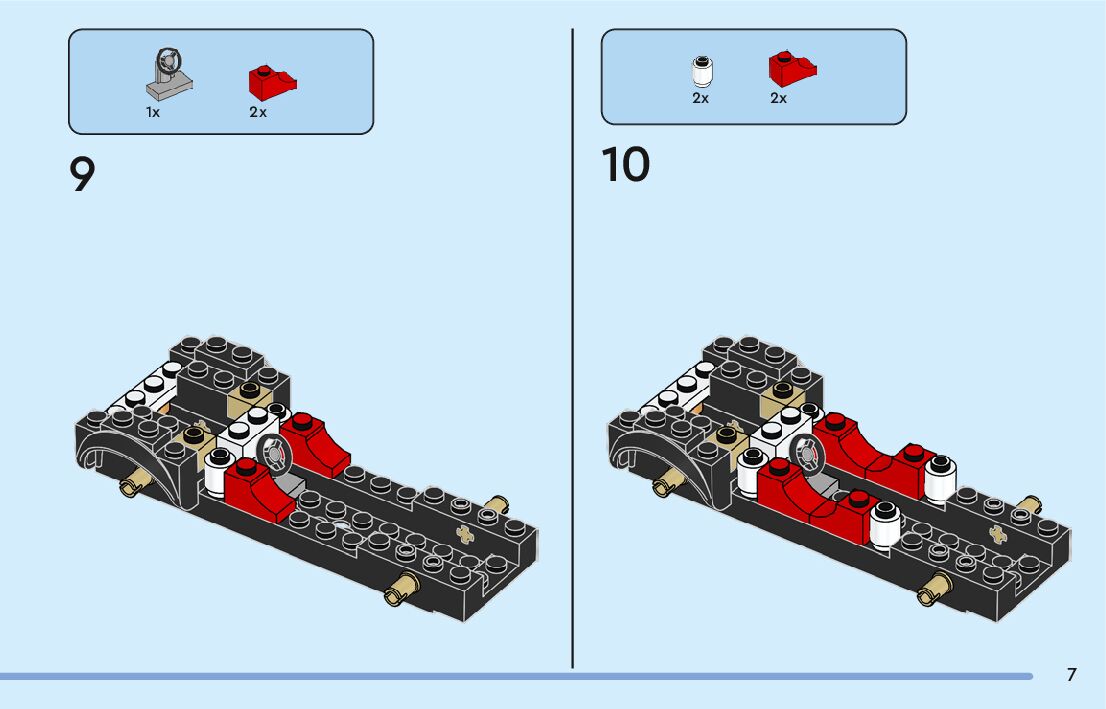 1x 2x

9

2x 2x

10

7