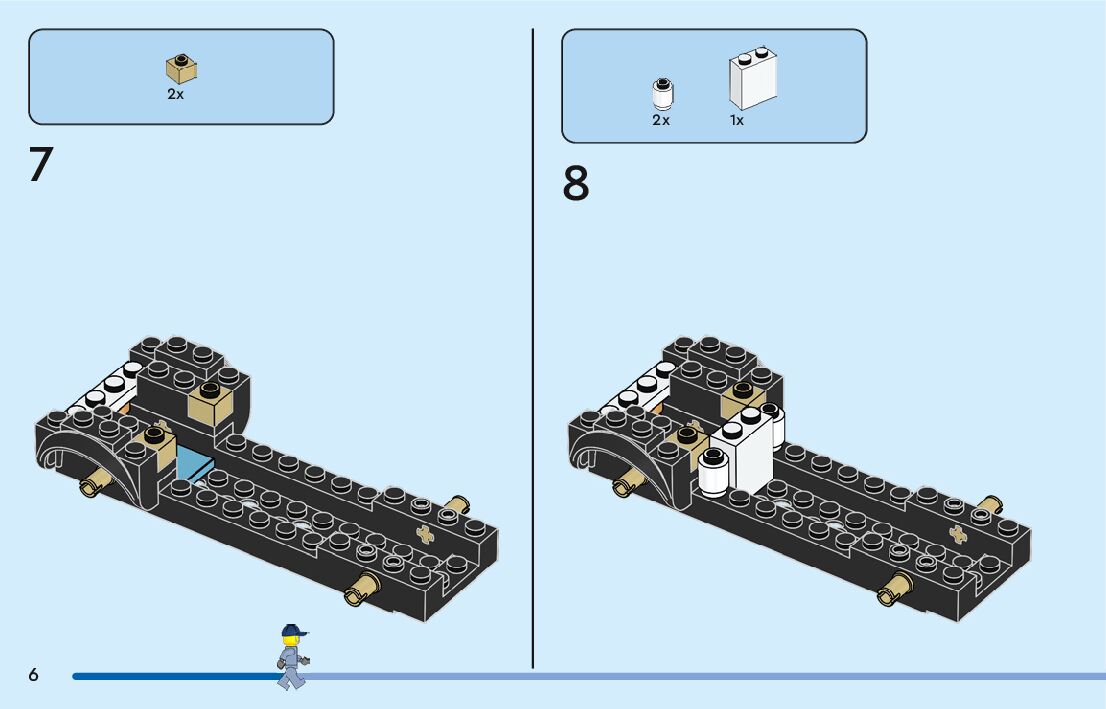 2x

7

2x 1x

8

6