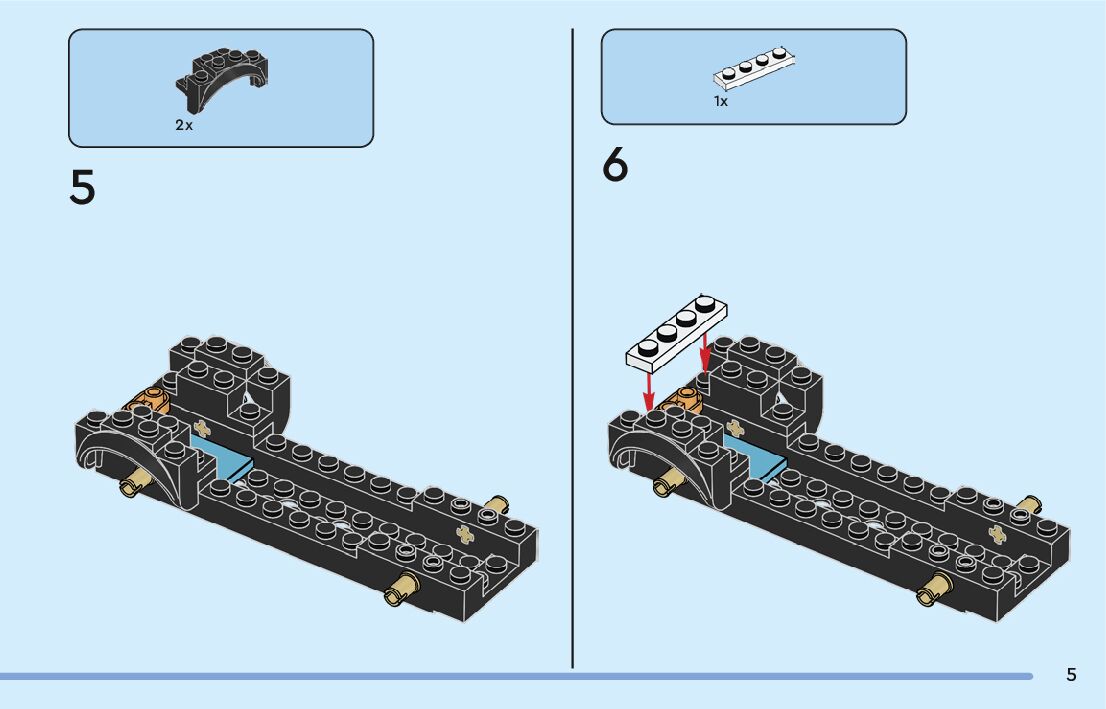 2x

5

1x

6

5