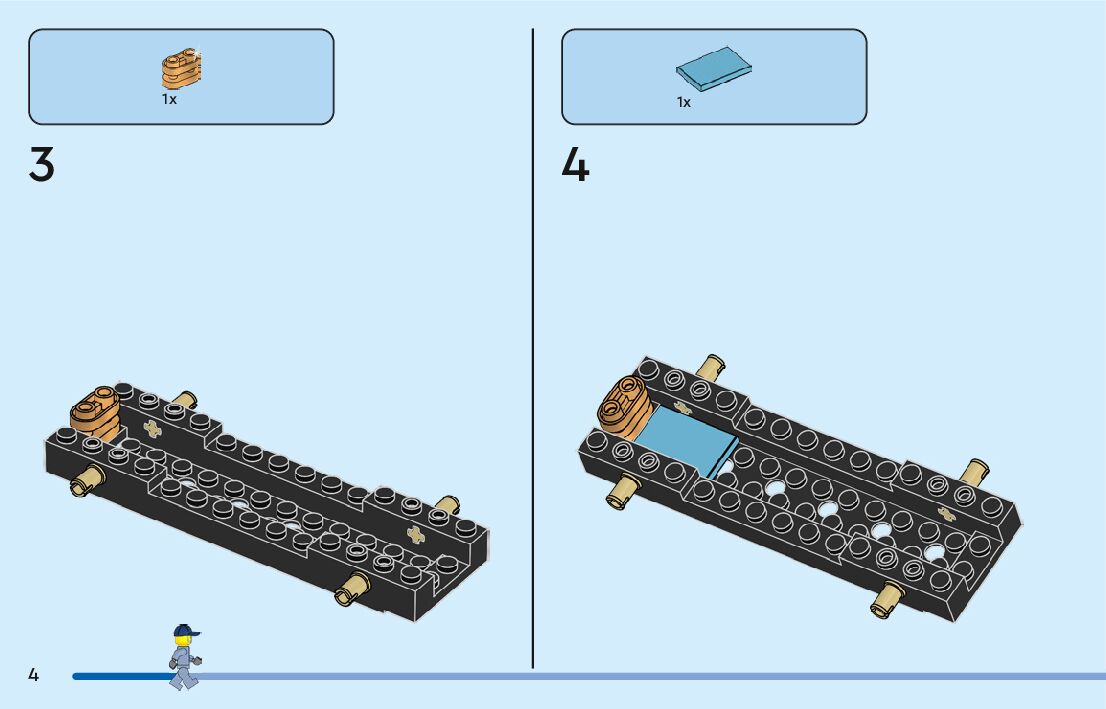 1x

3

1x

4

4