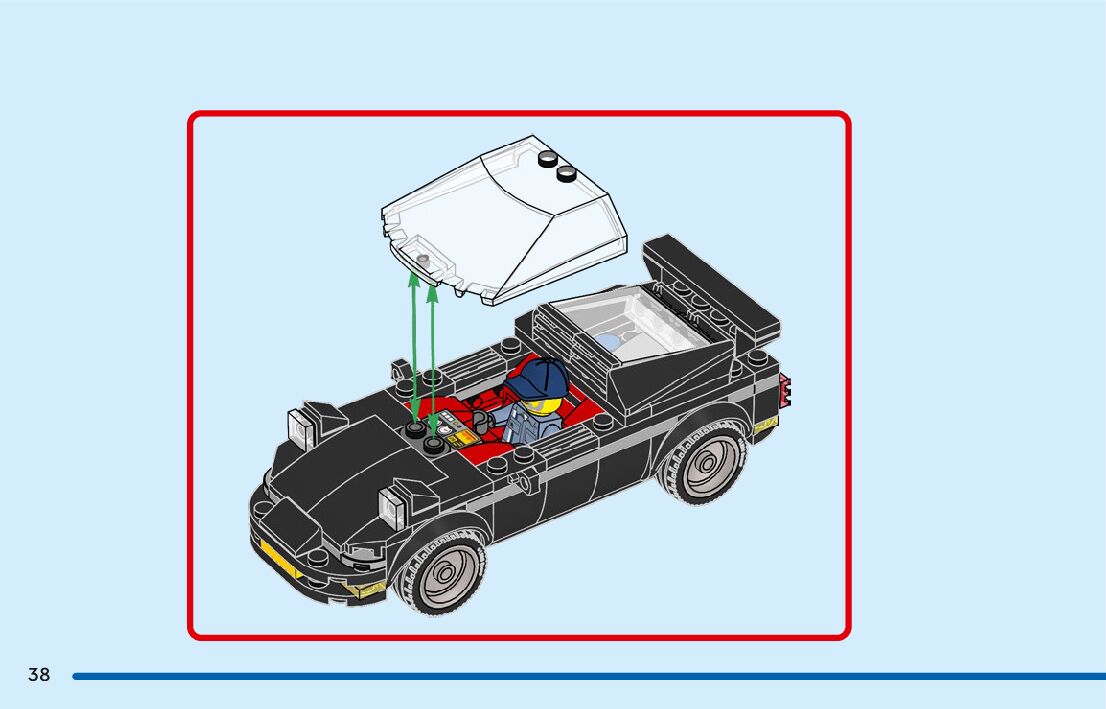 38