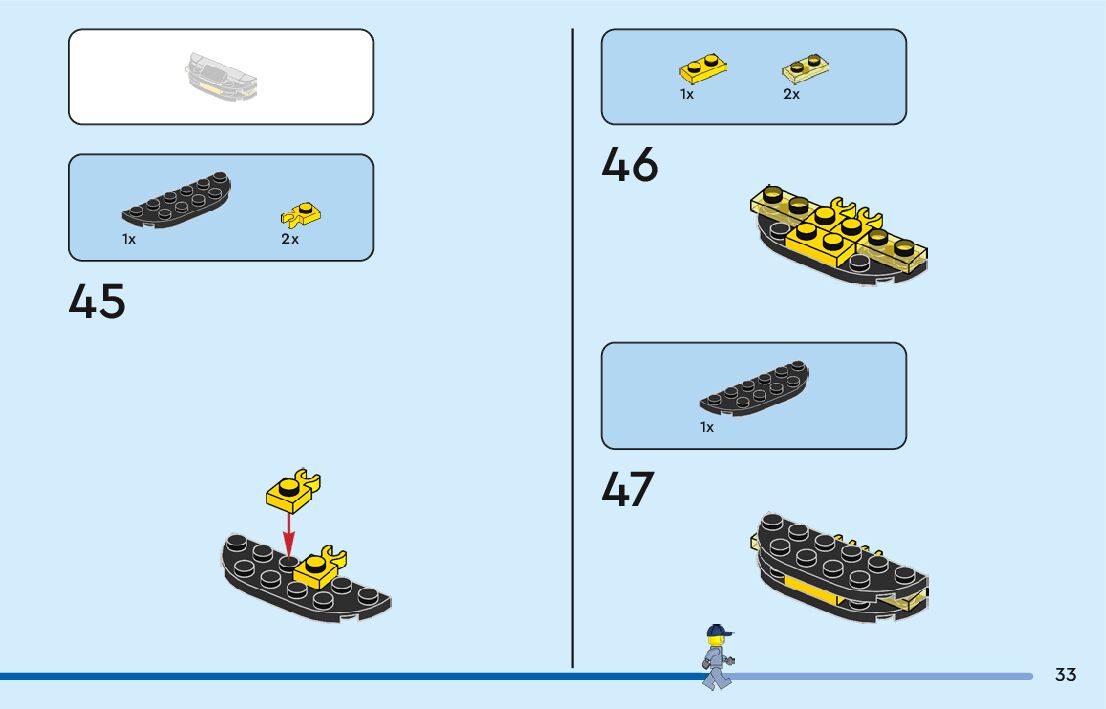 1x

2x

45

1x

2x

46

1x

47

33