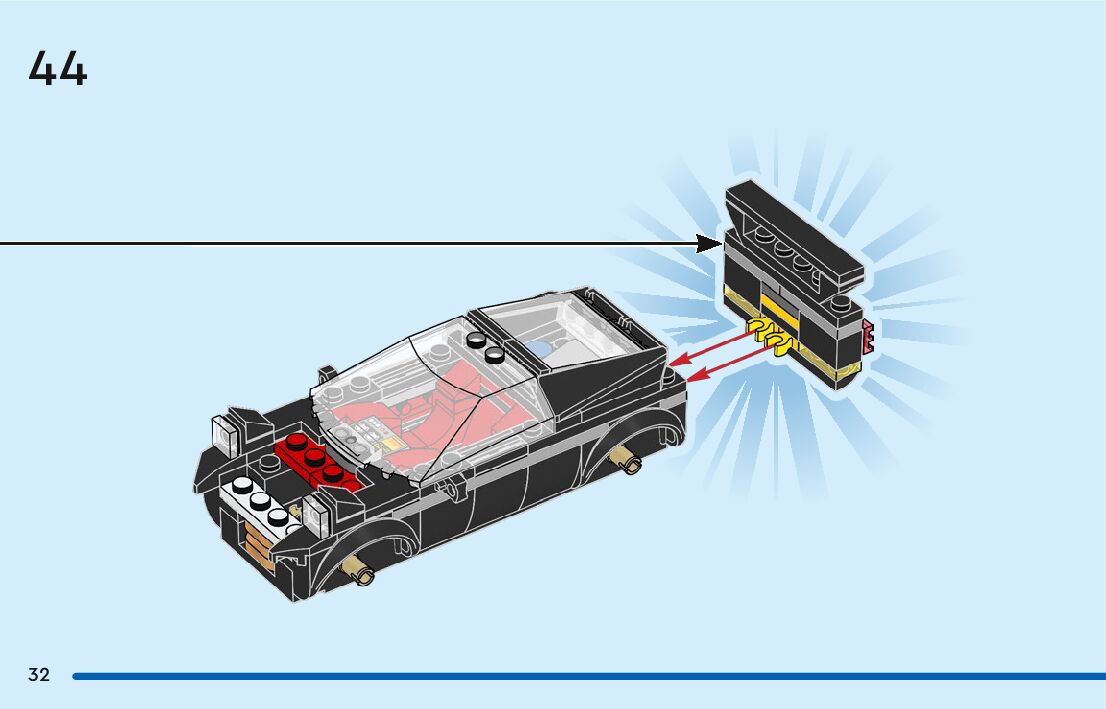 44

32