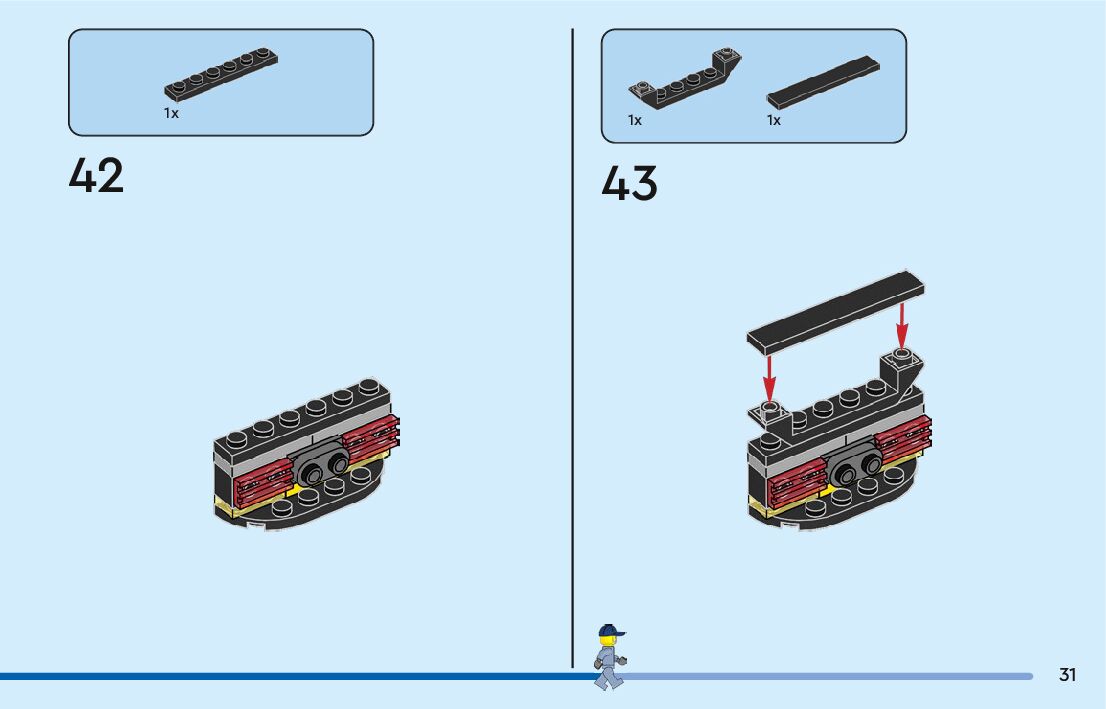 1x

42

1x

1x

43

31