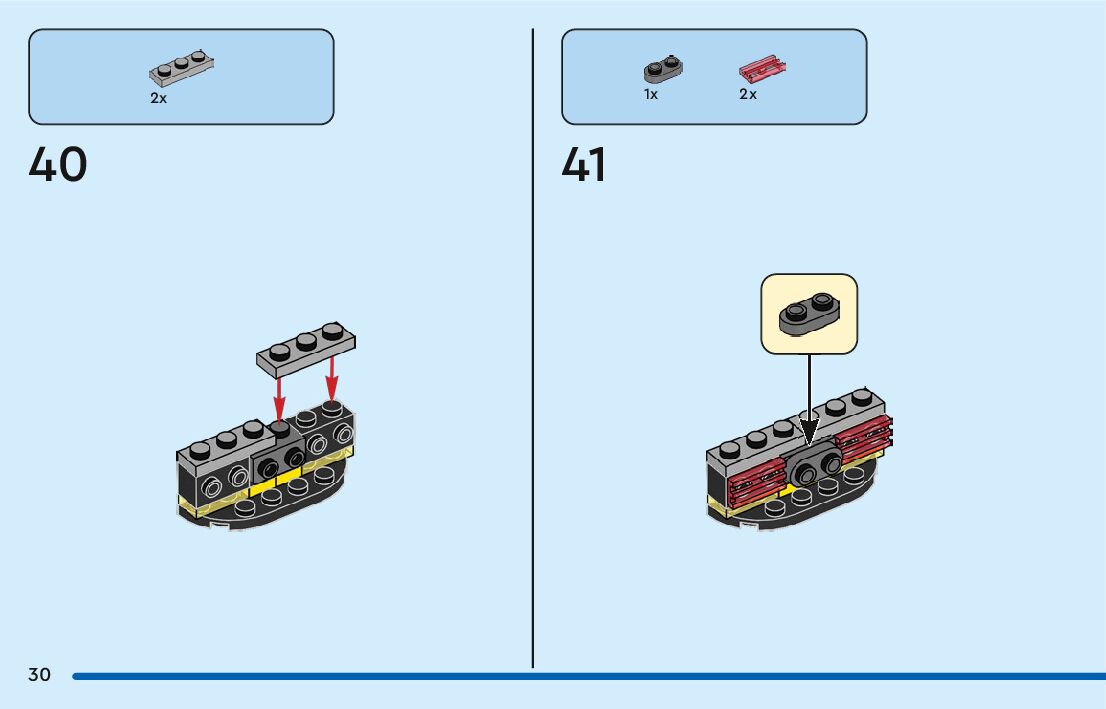 2x

40

1x

2x

41

30