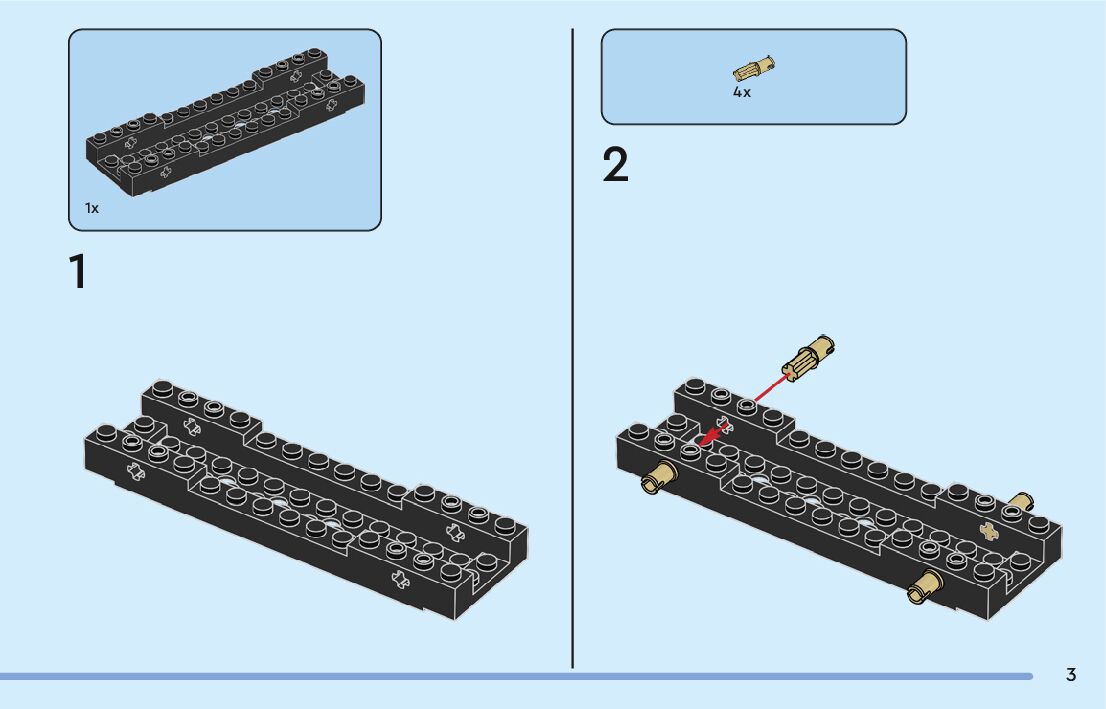 1x

1

4x

2

3