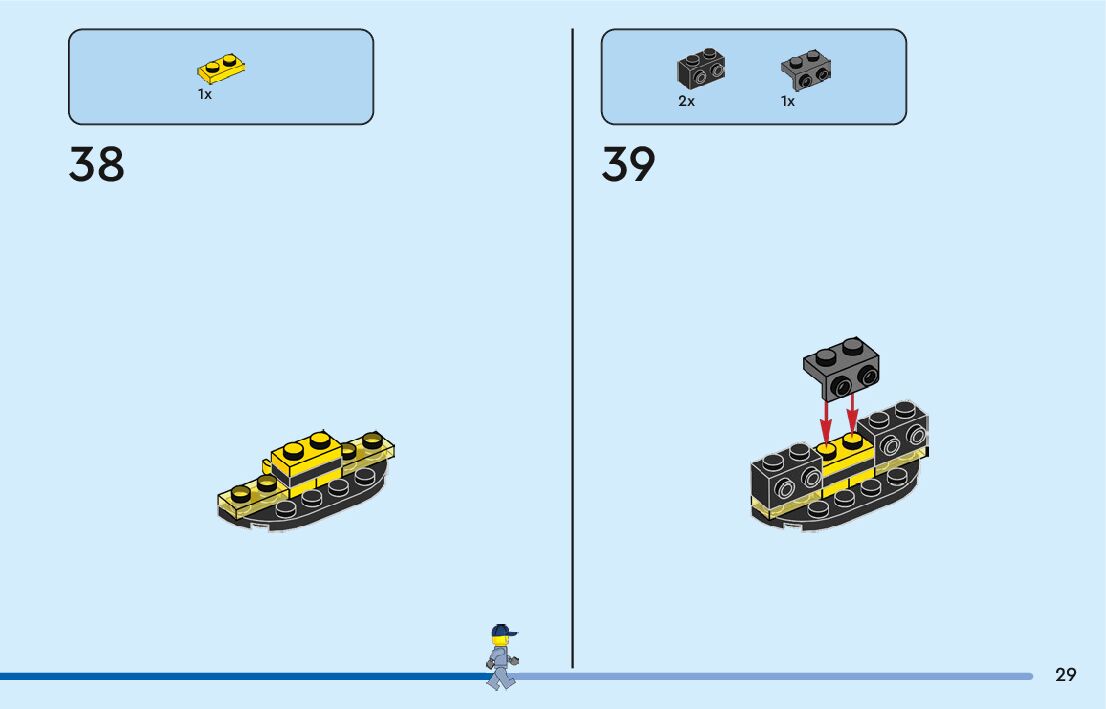 1x

38

2x 1x

39

29