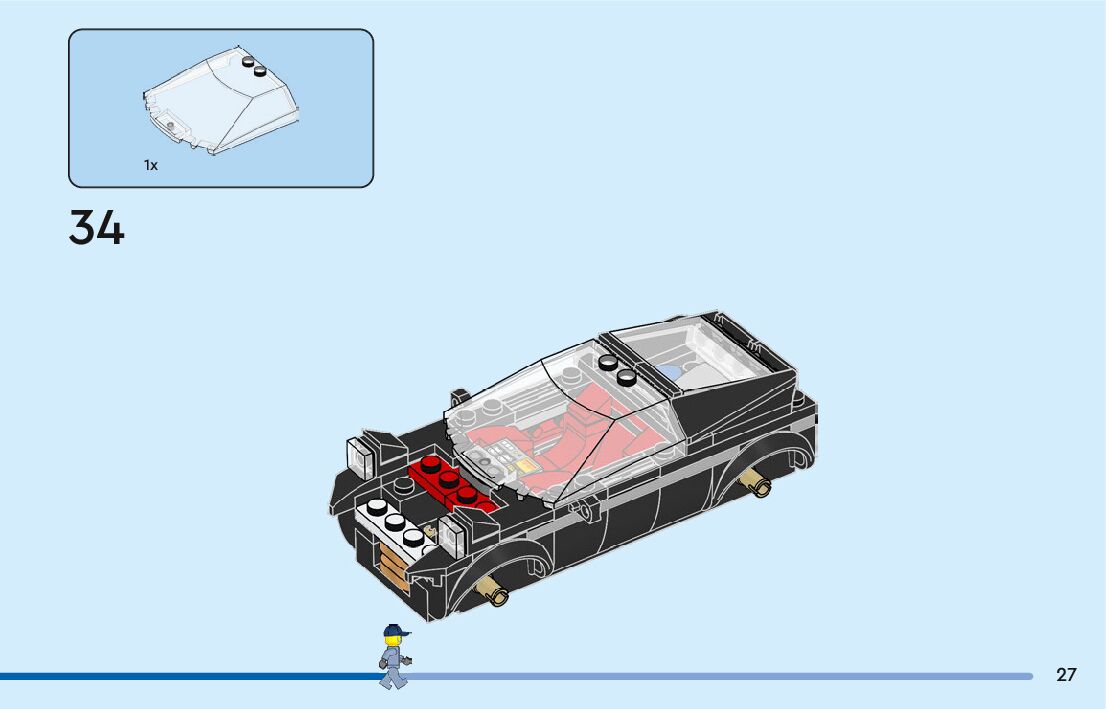 1x

34

27