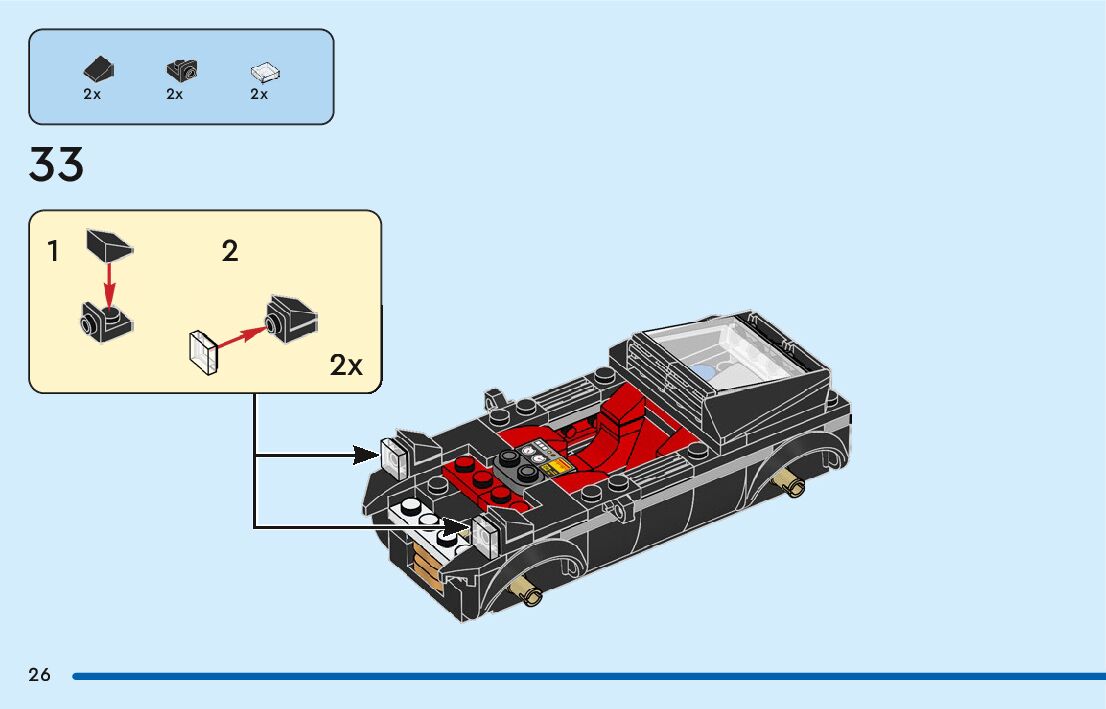 2x 2x 2x

33

1

2

2x

26