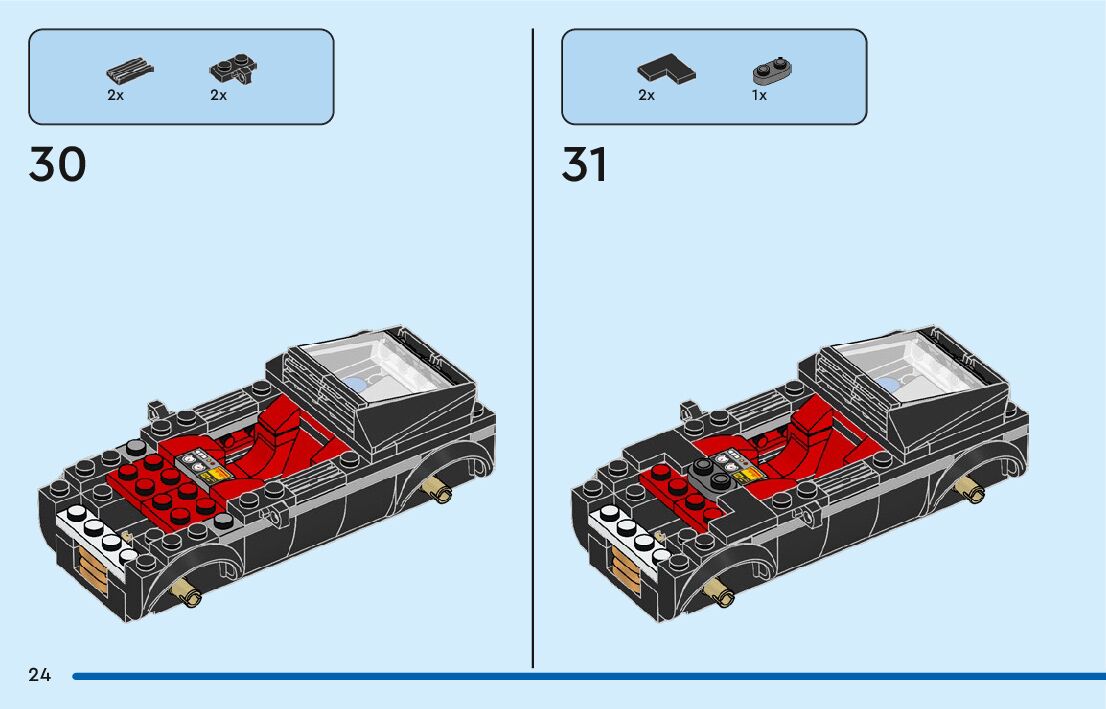 2x 2x

30

2x 1x

31

24