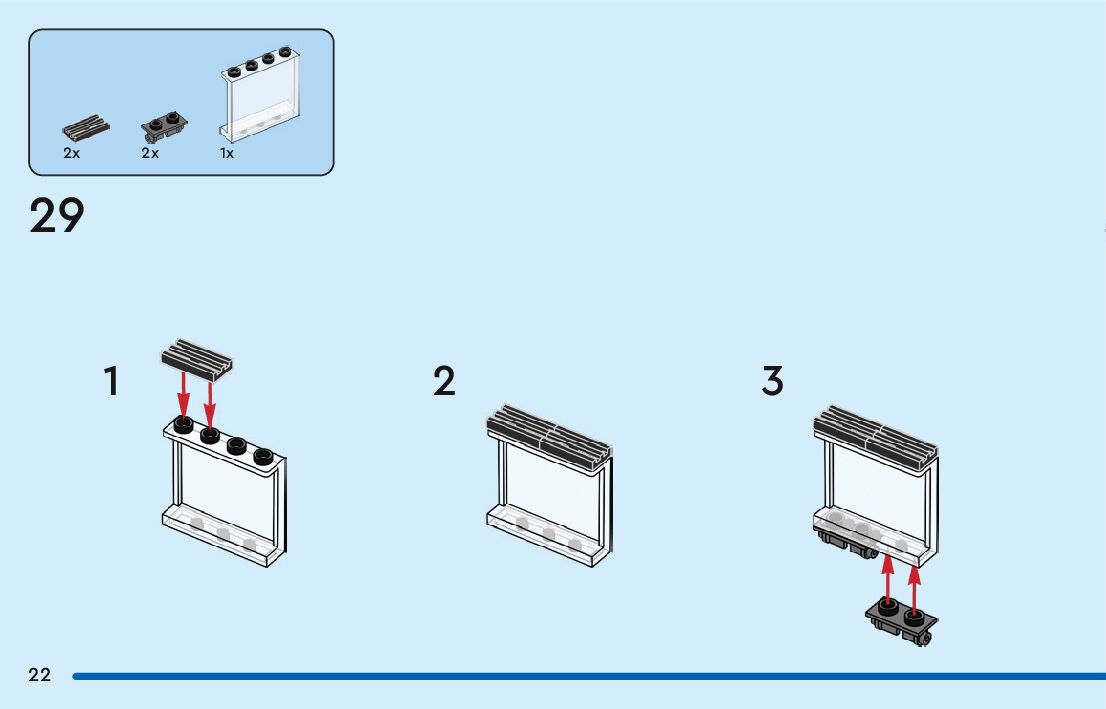 2x
2x
1x

29

1

2

3

22