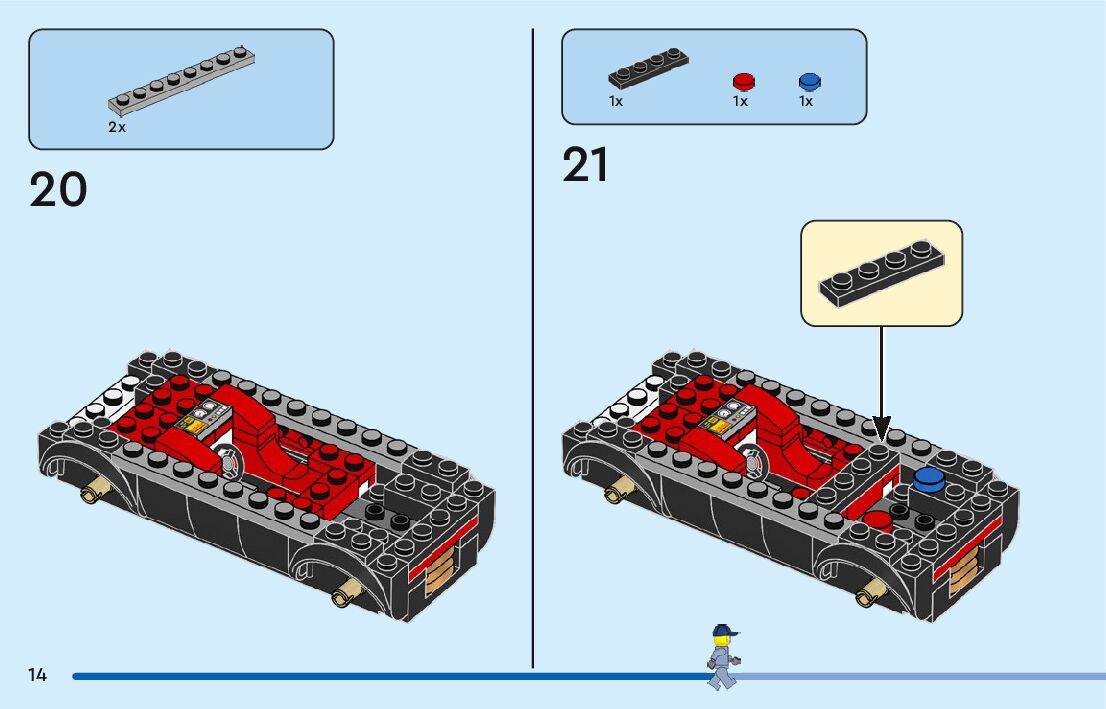 2x

20

1x 1x 1x

21

14