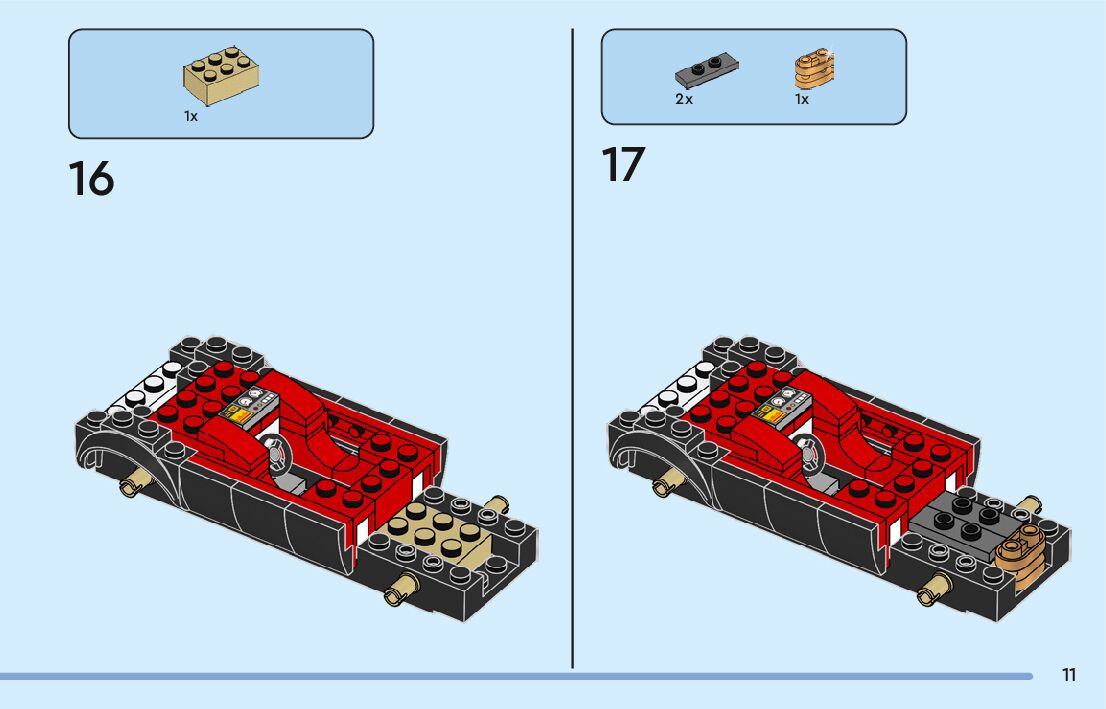 1x

16

2x

1x

17

11