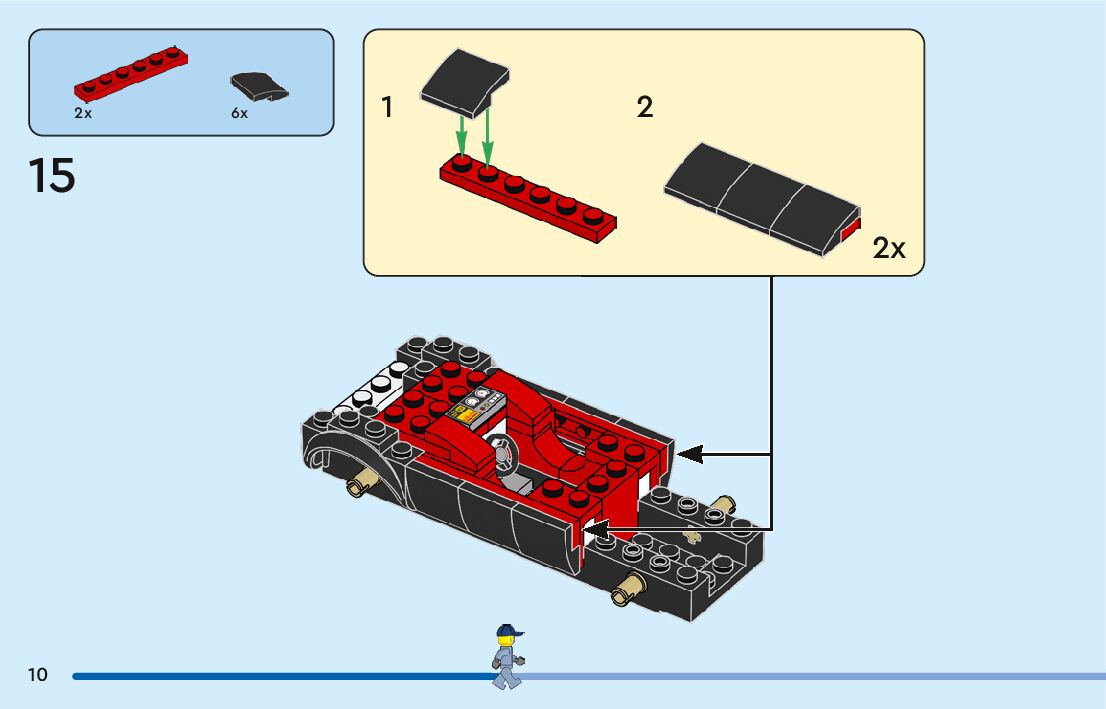 2x
6x
15
1
2
2x
10