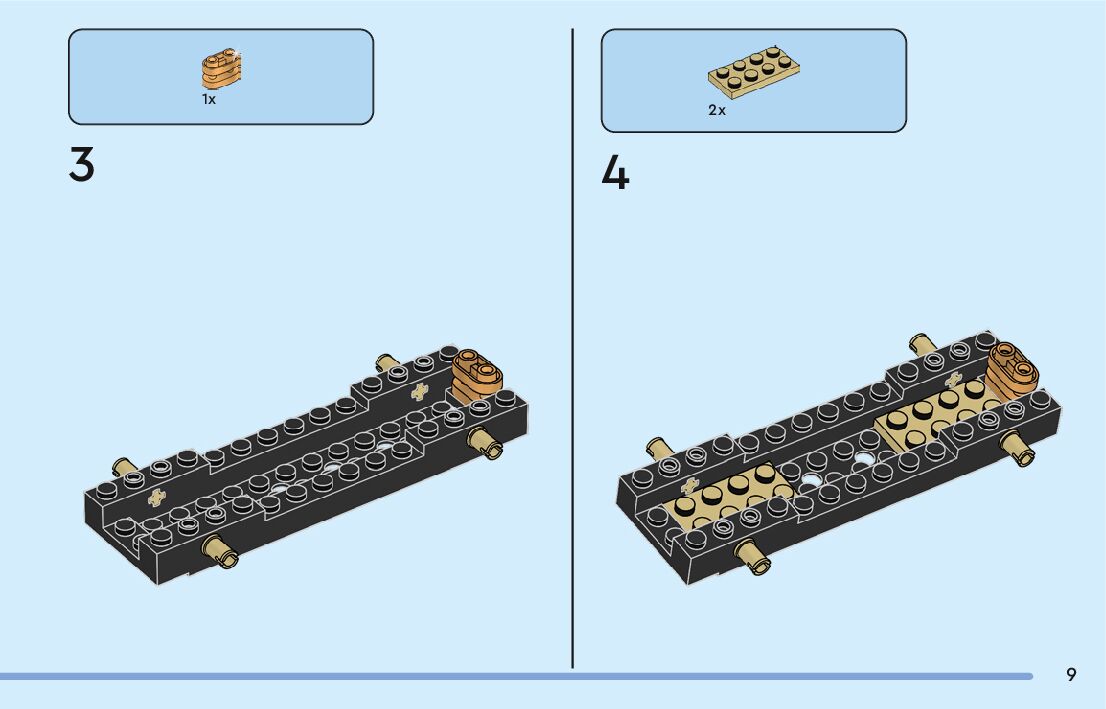 1x

3

2x

4

9