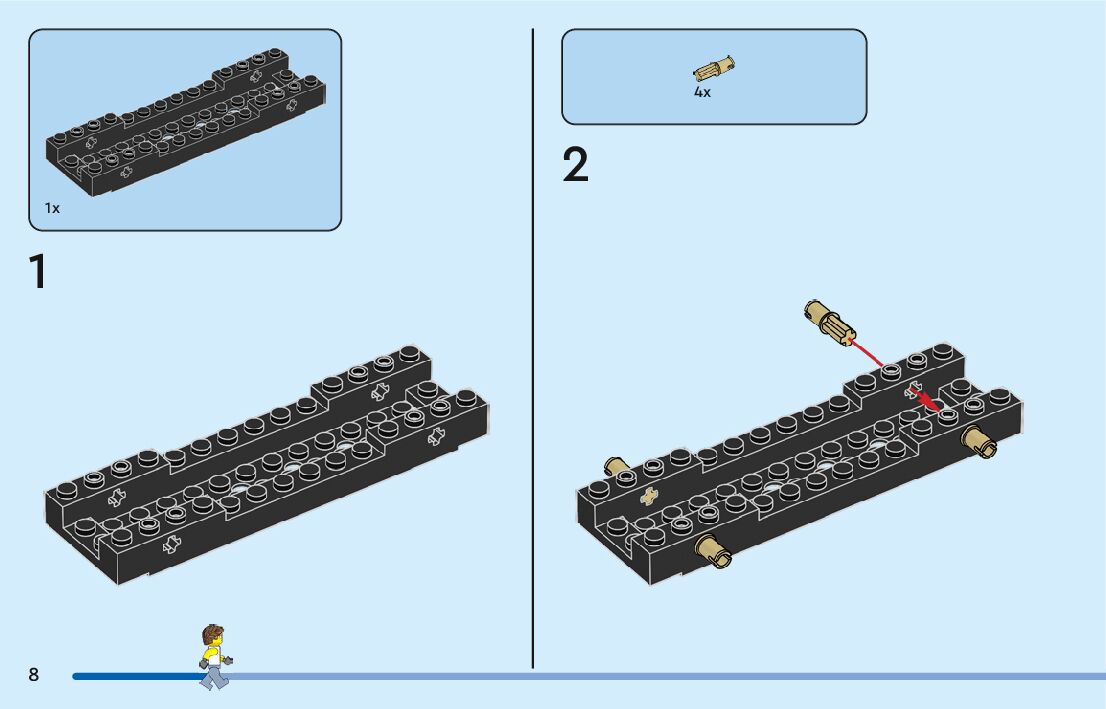 1x

1

4x

2

8