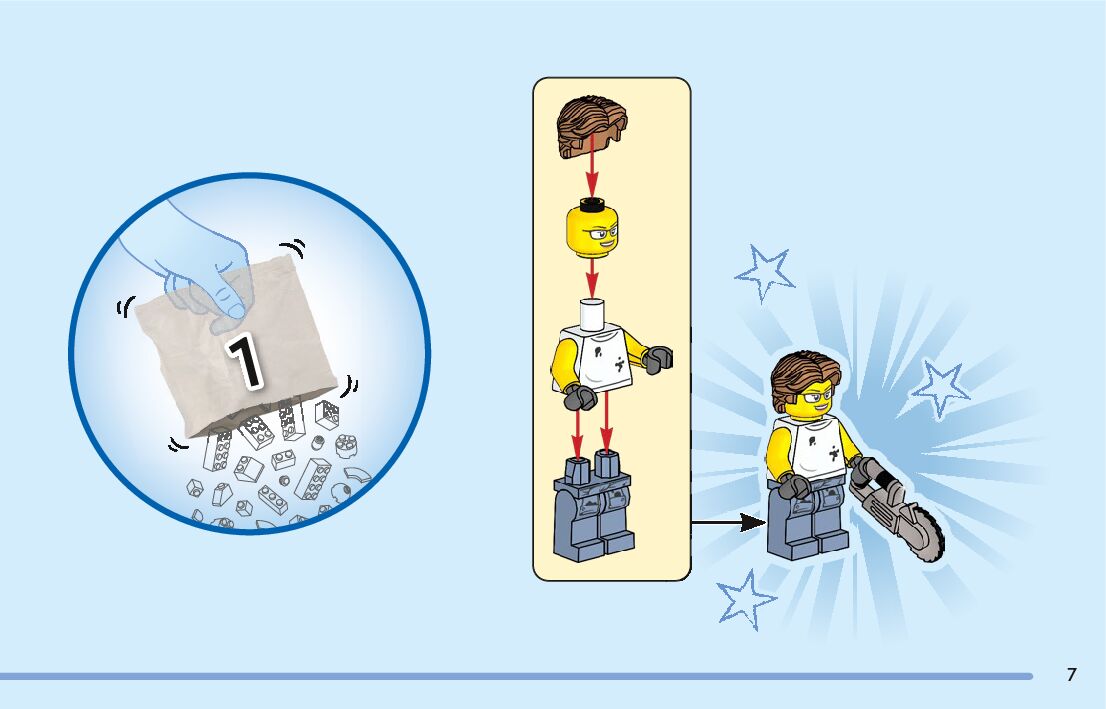 1

7