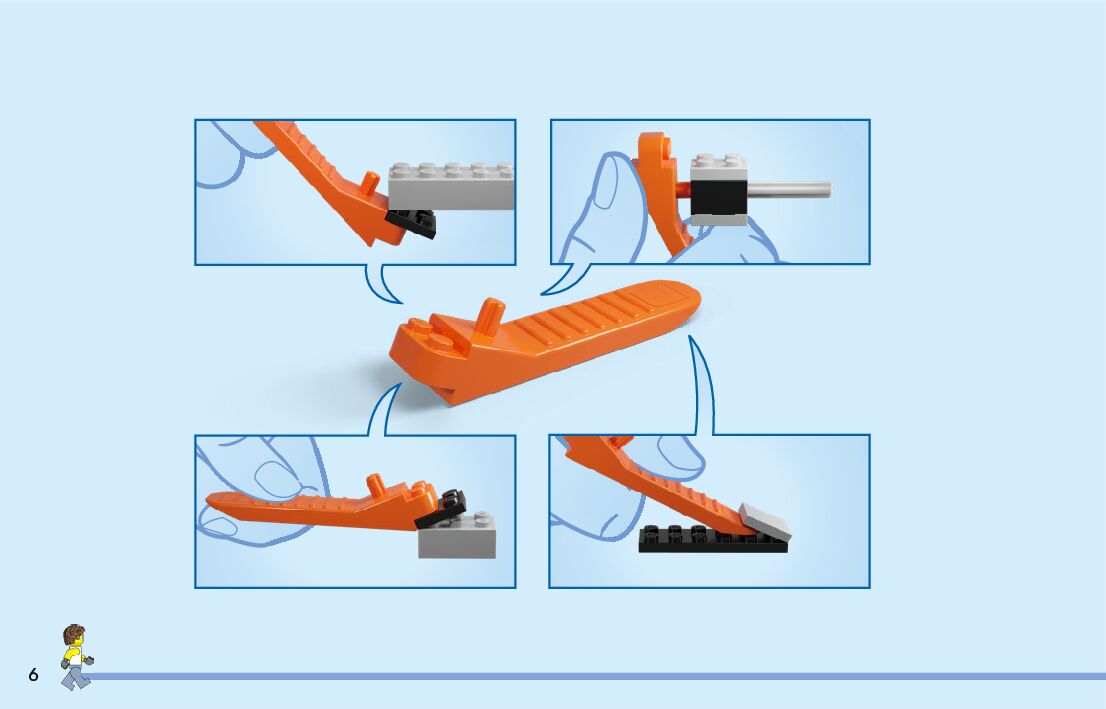 6