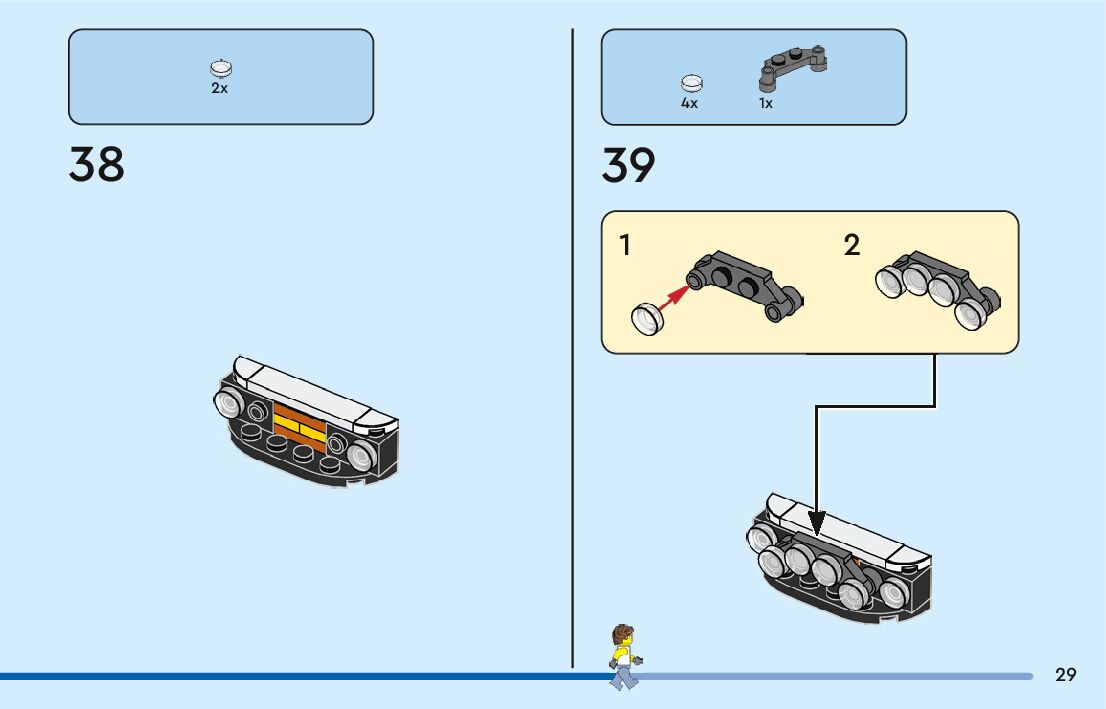 2x

38

4x 1x

39

1

2

29