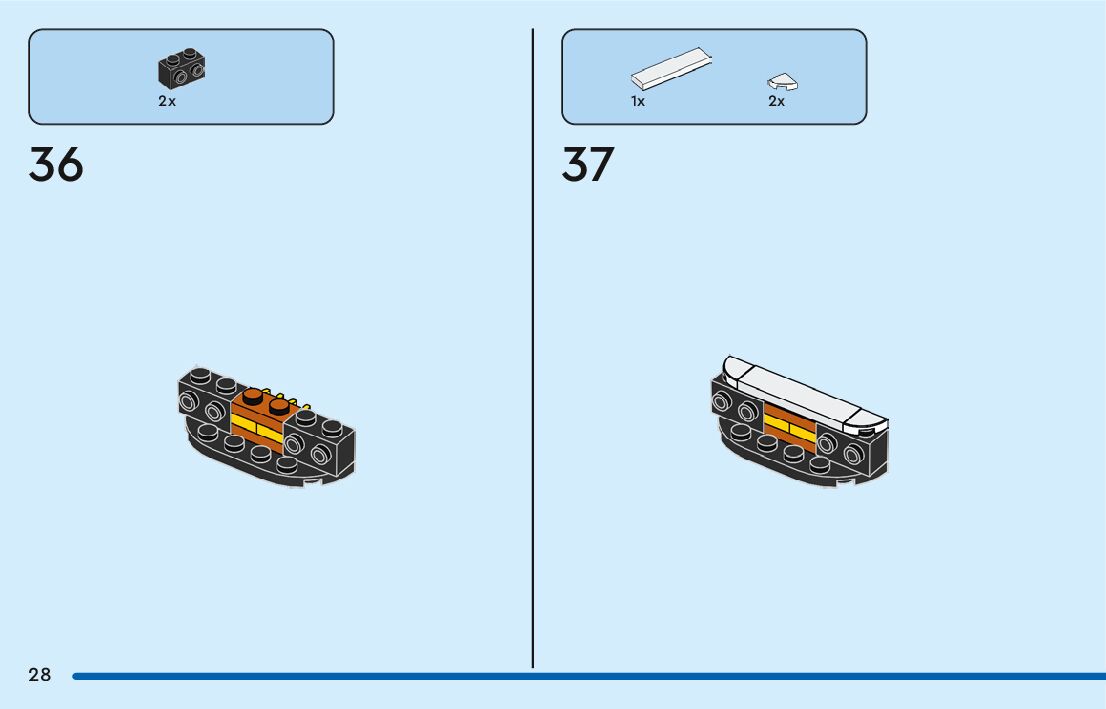 2x

36

1x

2x

37

28