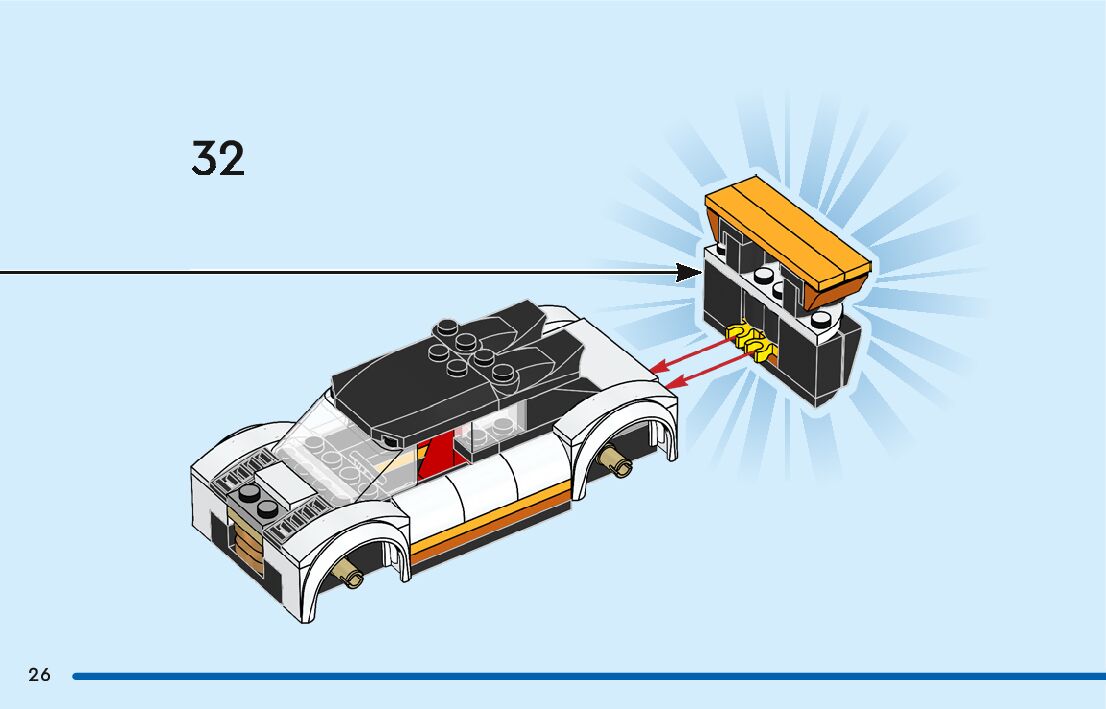 32

26