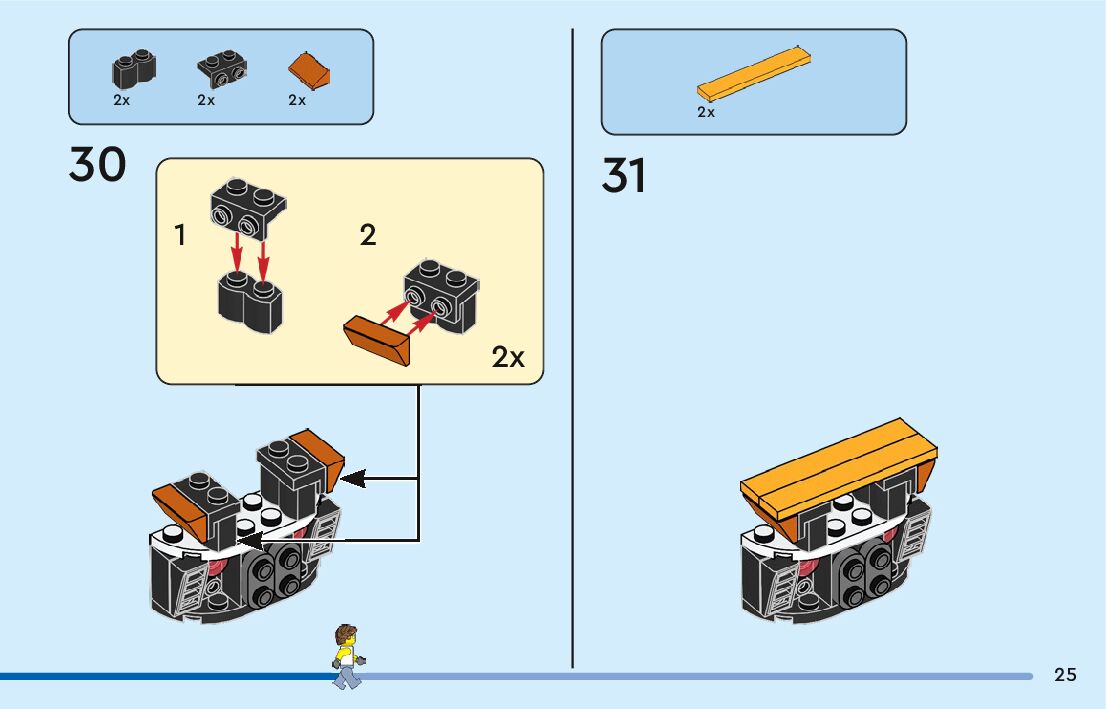 2x
2x
2x

30

1

2

2x

2x

31

25