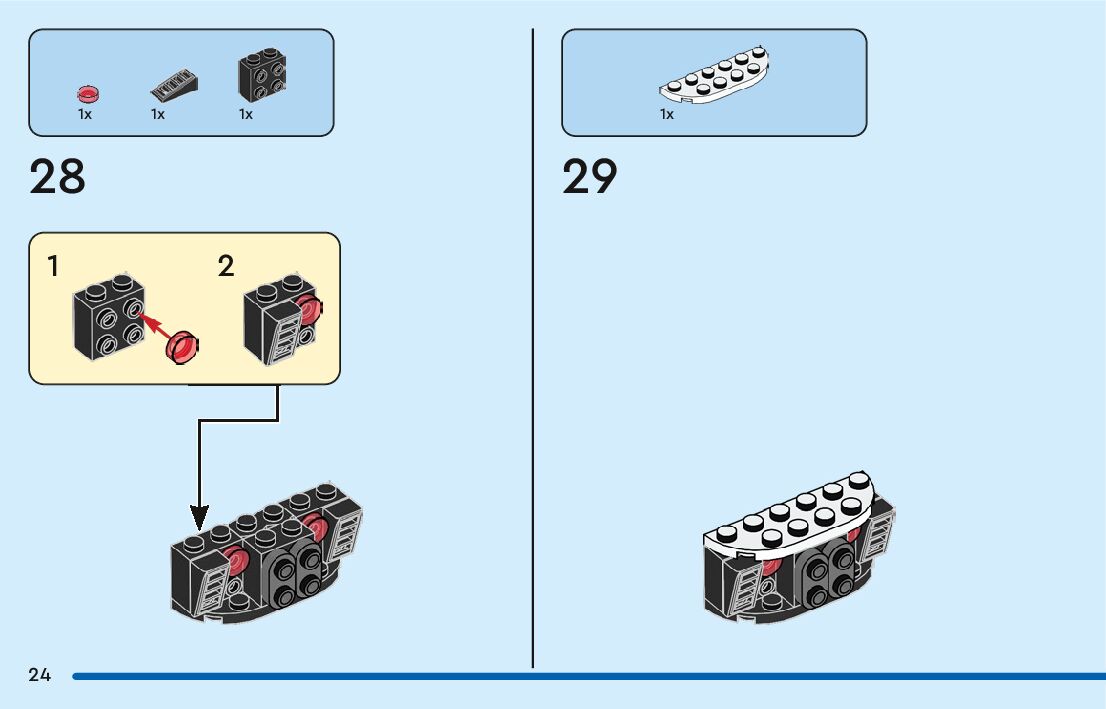 1x
1x
1x

28

1

2

1x

29

24