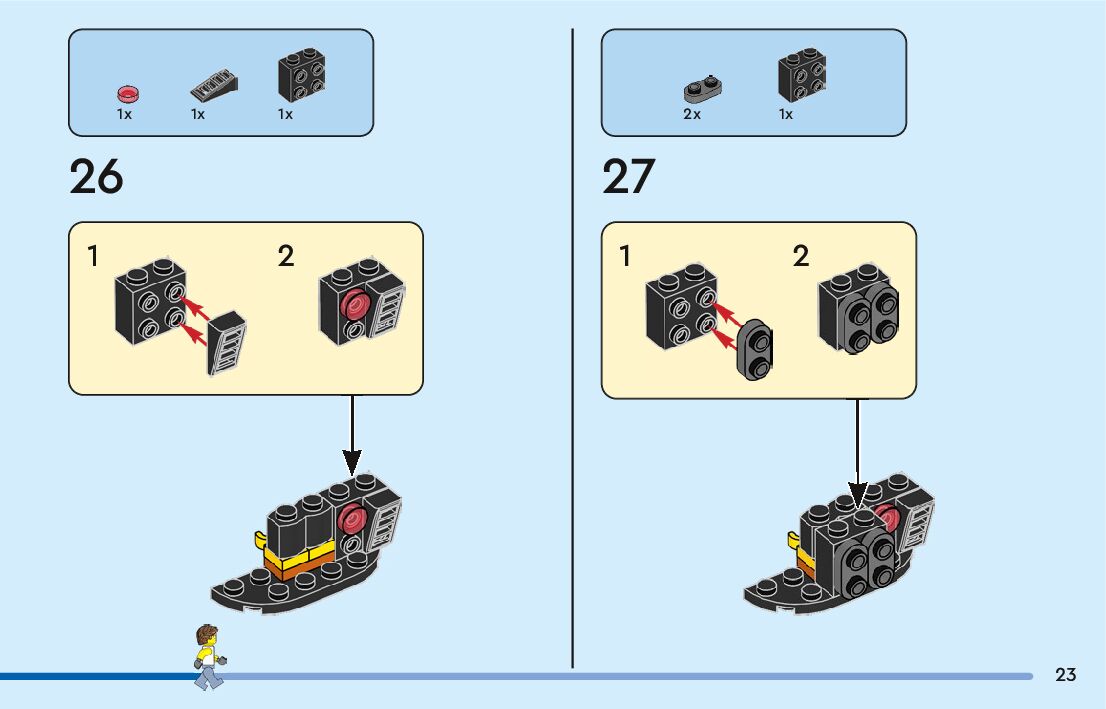 1x 1x 1x

26

1

2

2x 1x

27

1

2

23