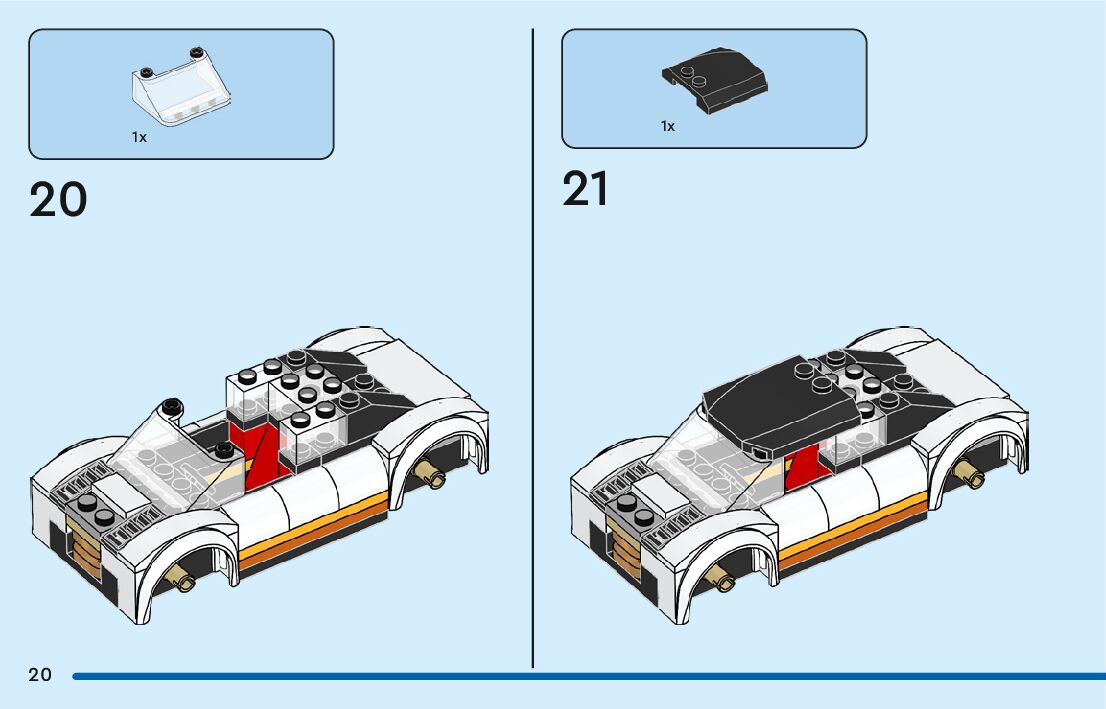 1x

20

1x

21

20