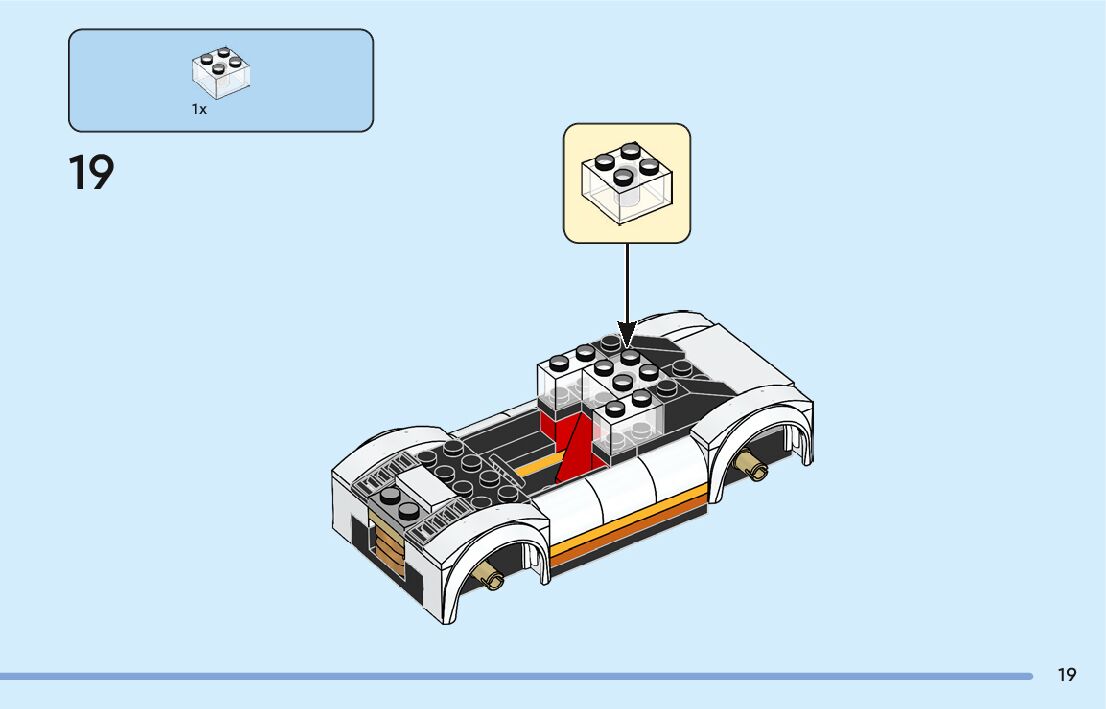 1x

19

19