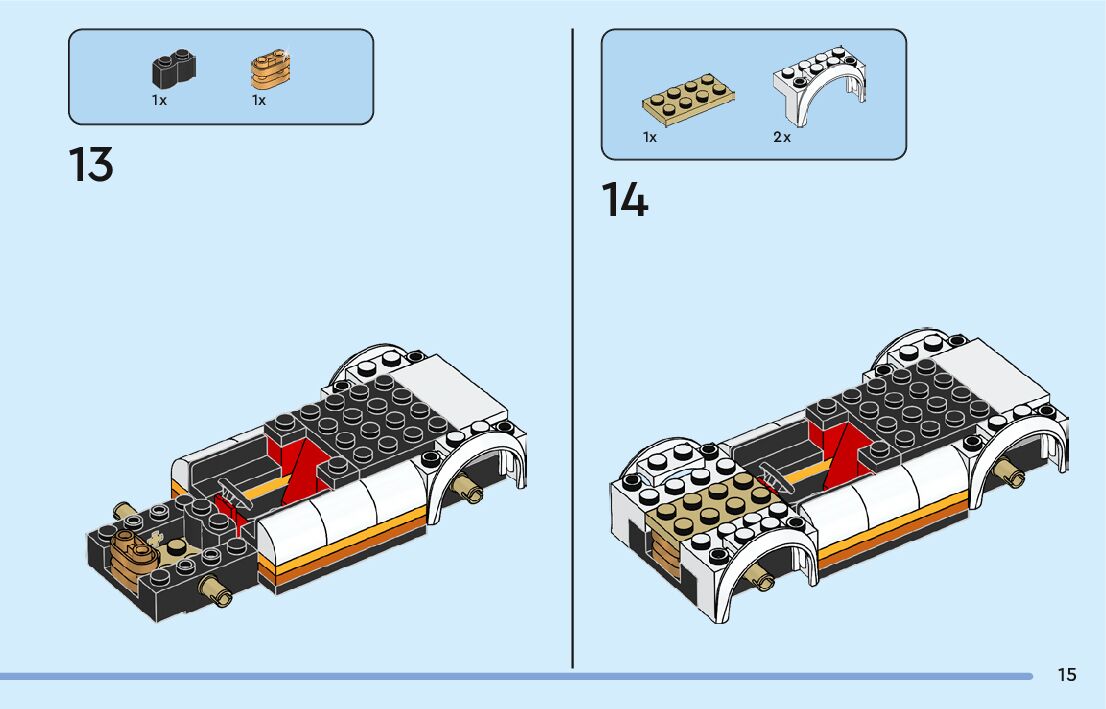 1x 1x

13

1x 2x

14

15