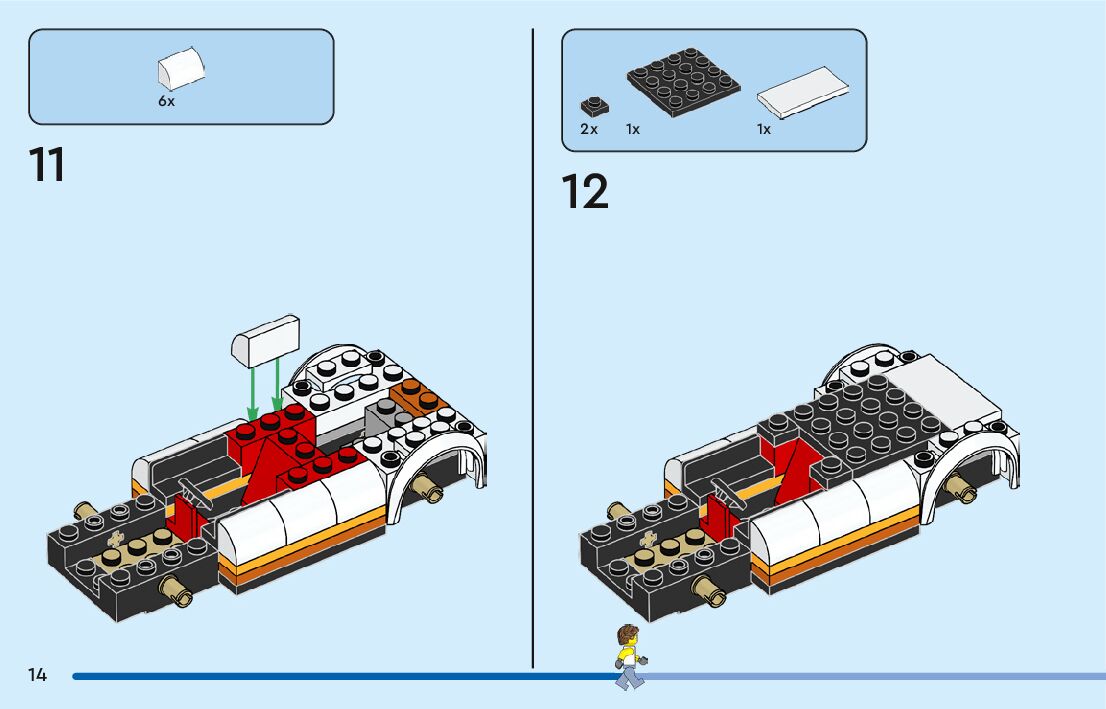 6x

11

2x 1x 1x

12

14