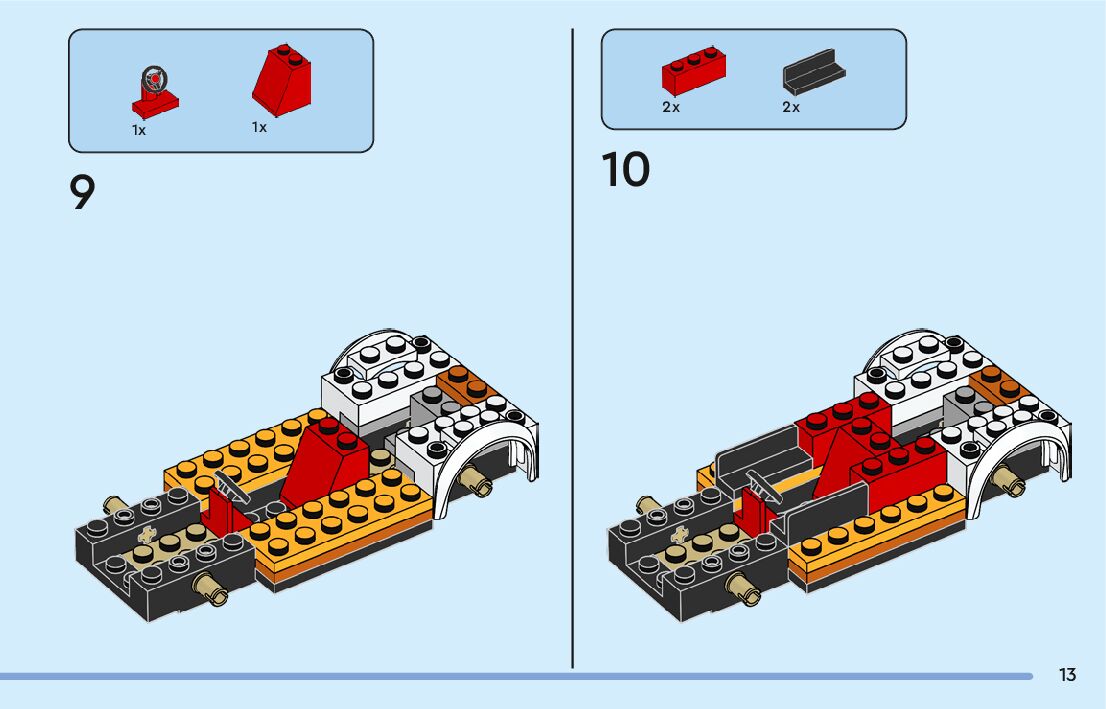 1x 1x

9

2x 2x

10

13