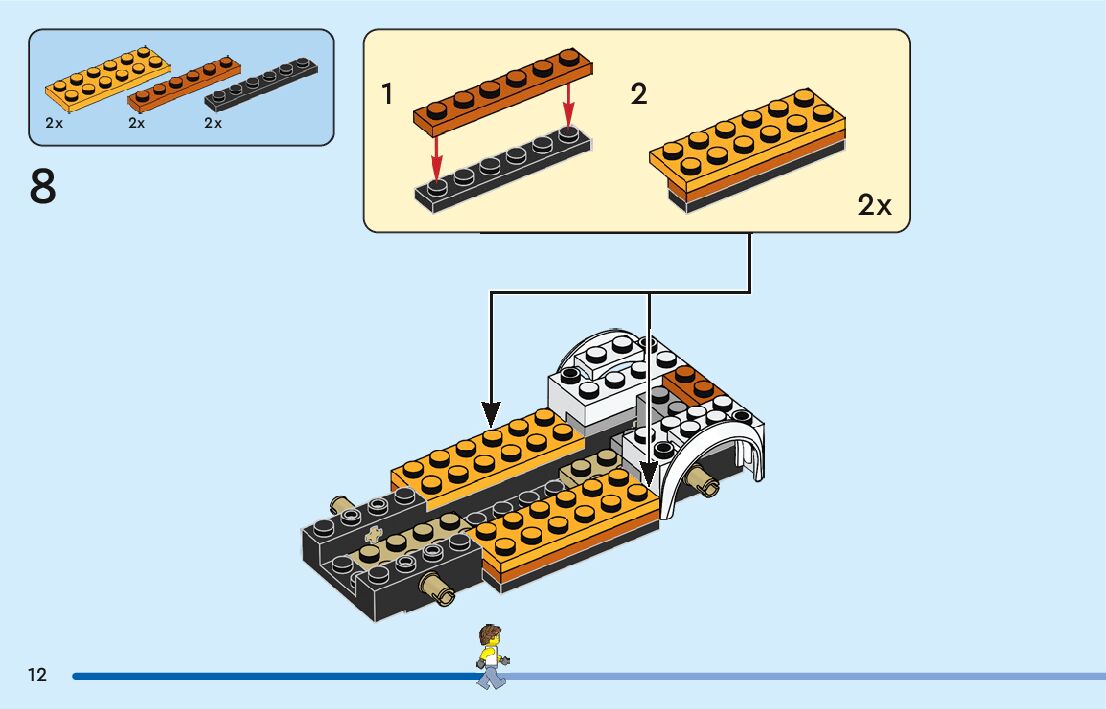 2x 2x 2x

8

1

2

2x

12