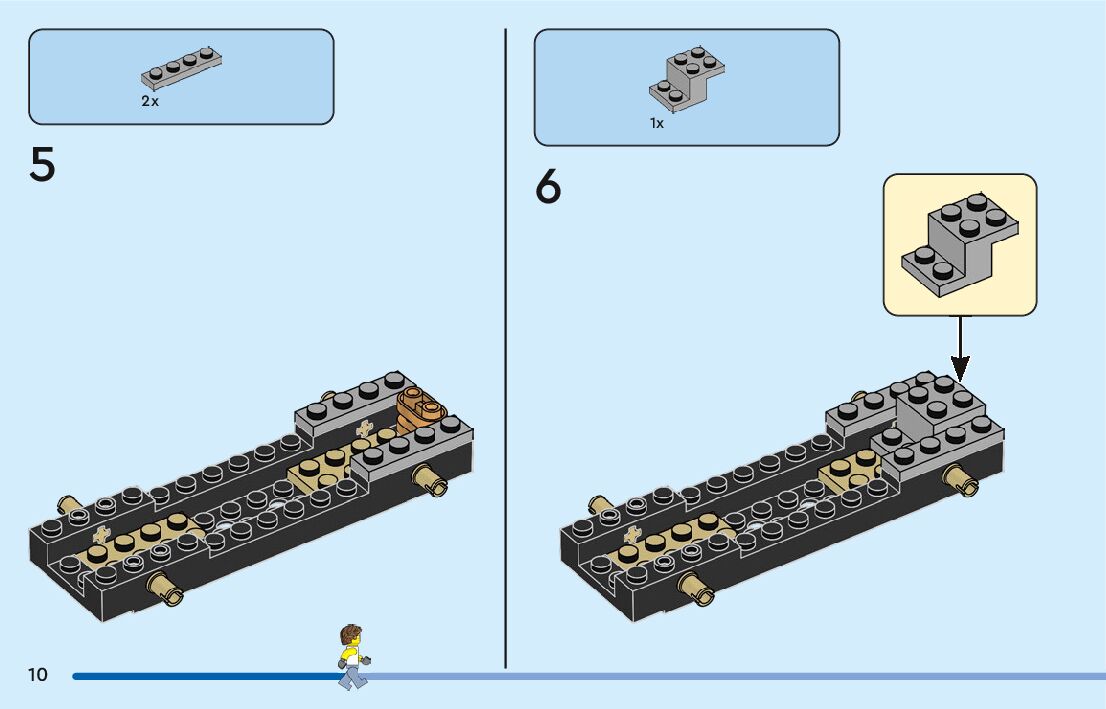 2x

5

1x

6

10