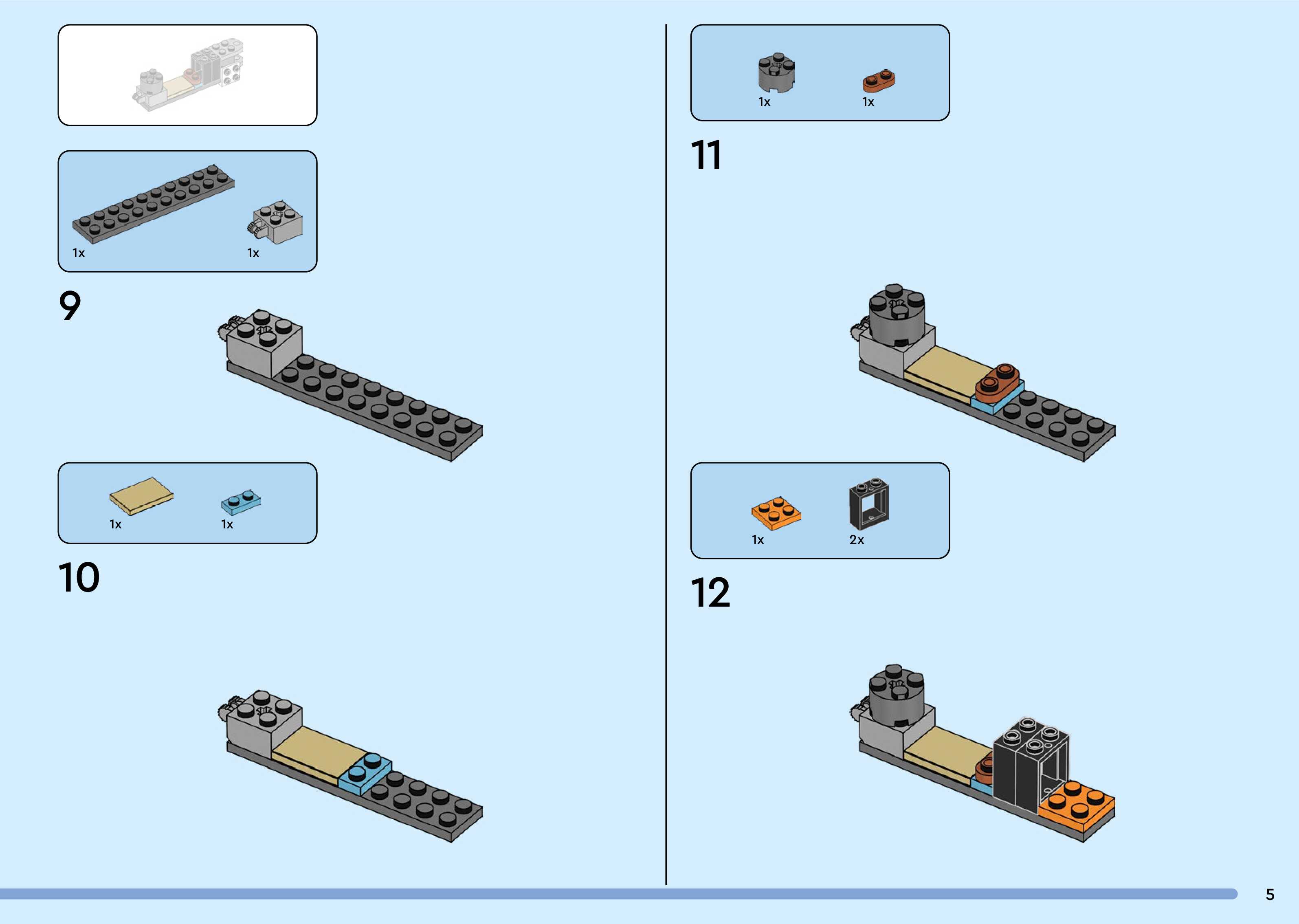 1x 1x

9

1x 1x

10

1x 1x

11

1x 2x

12

5