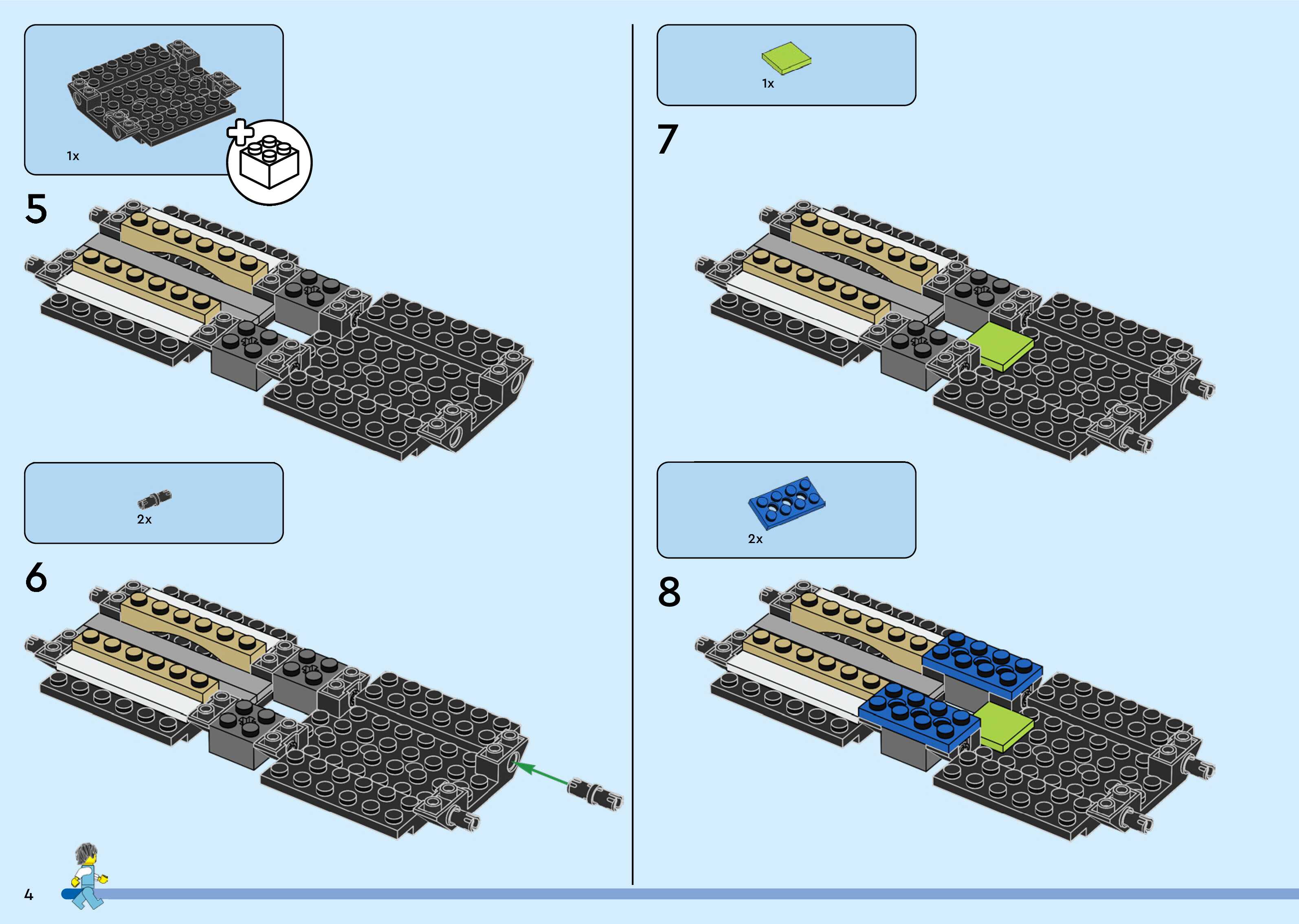 1x

5

2x

6

1x

7

2x

8

4