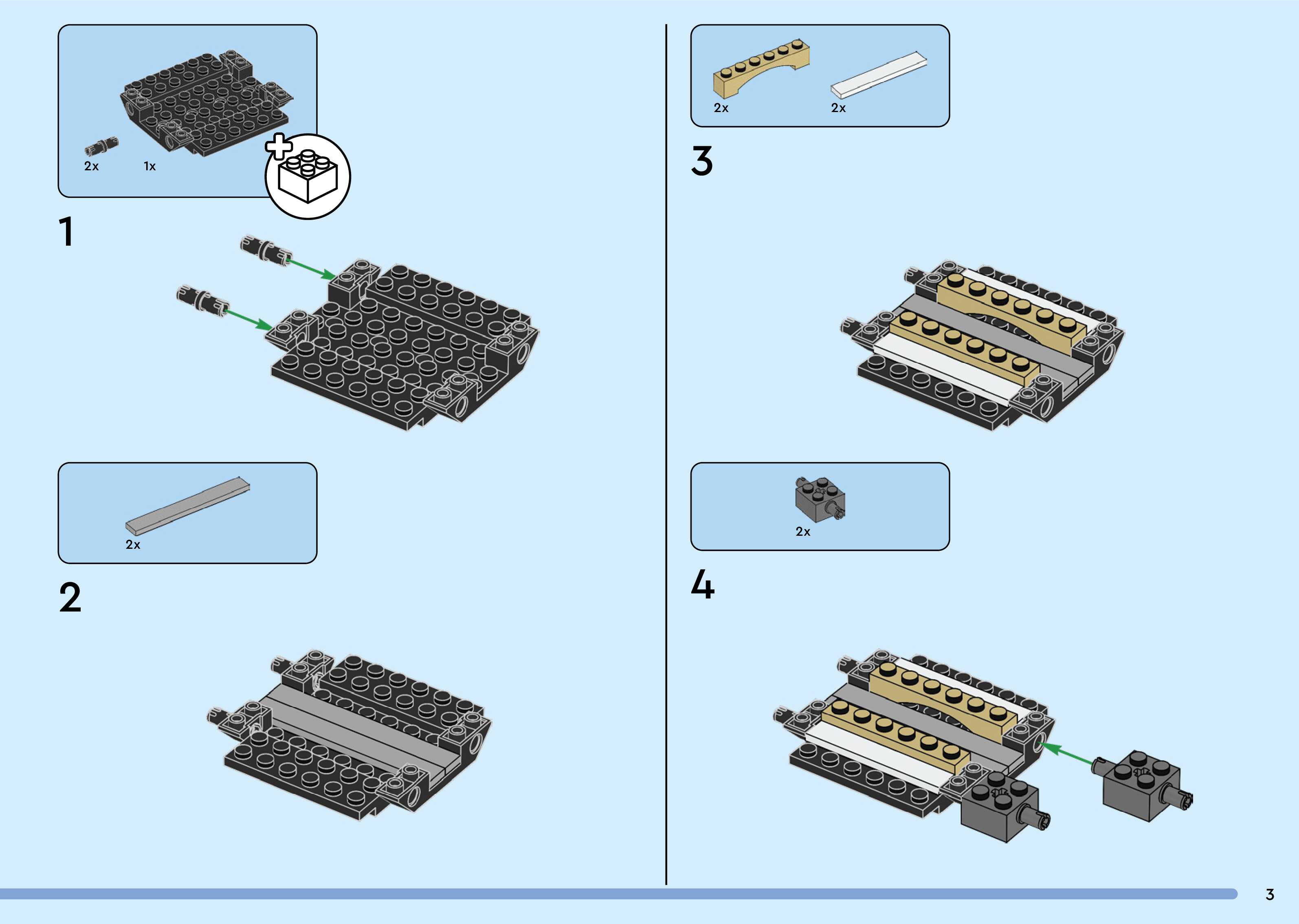 2x 1x

1

2x

2

2x 2x

3

2x

4

3