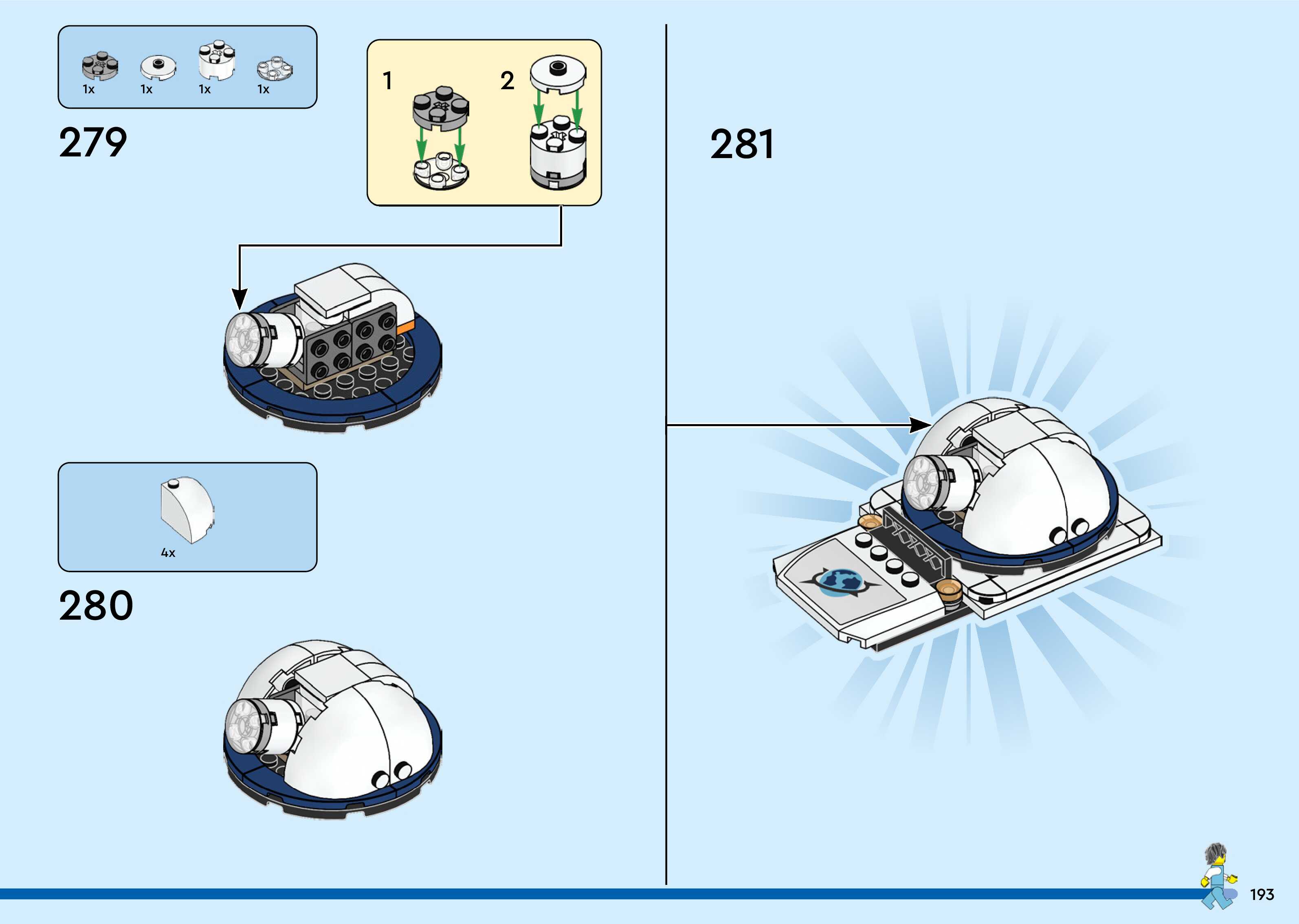 1x 1x 1x 1x

279

1

2

4x

280

281

193