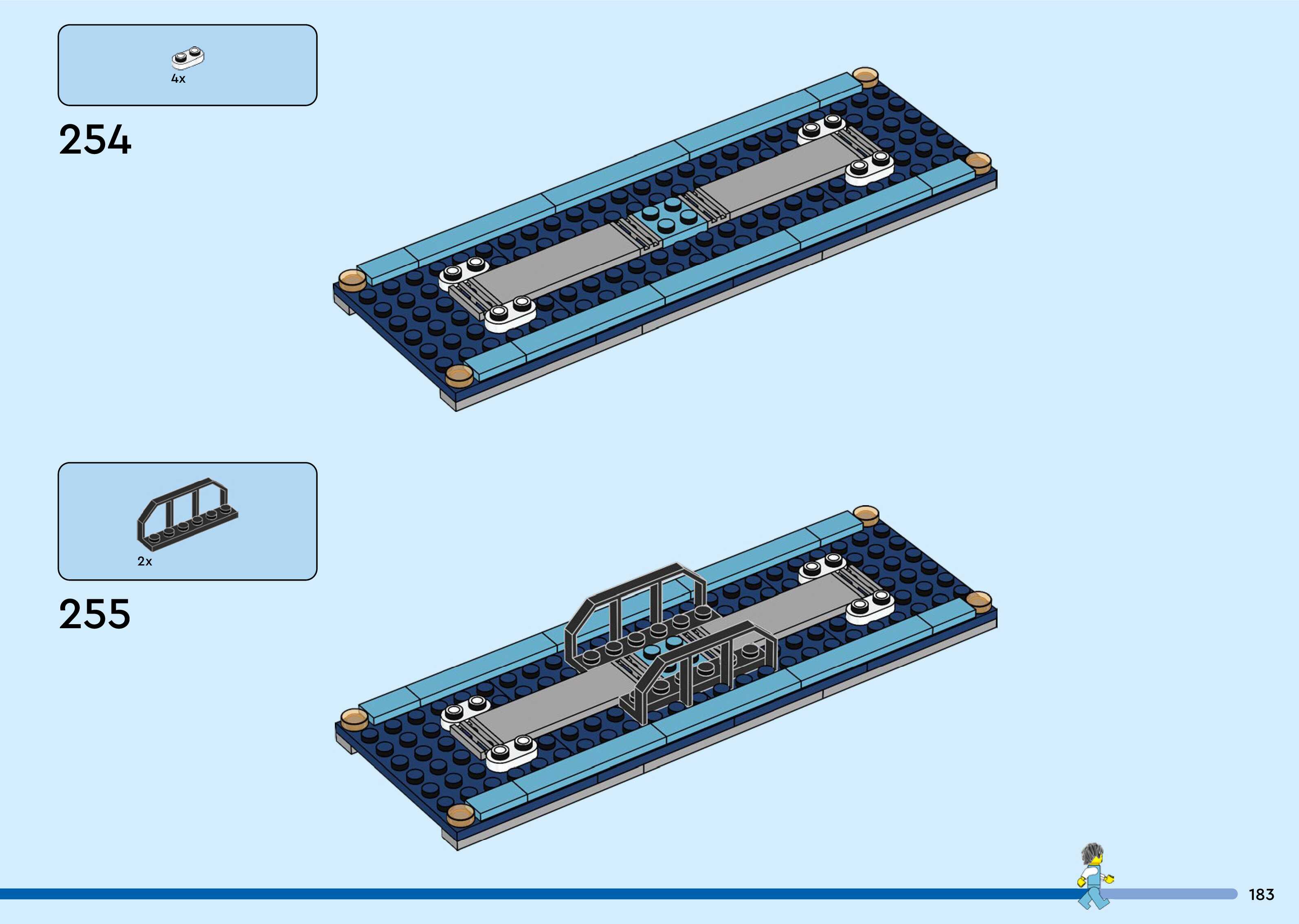 4x

254

2x

255

183