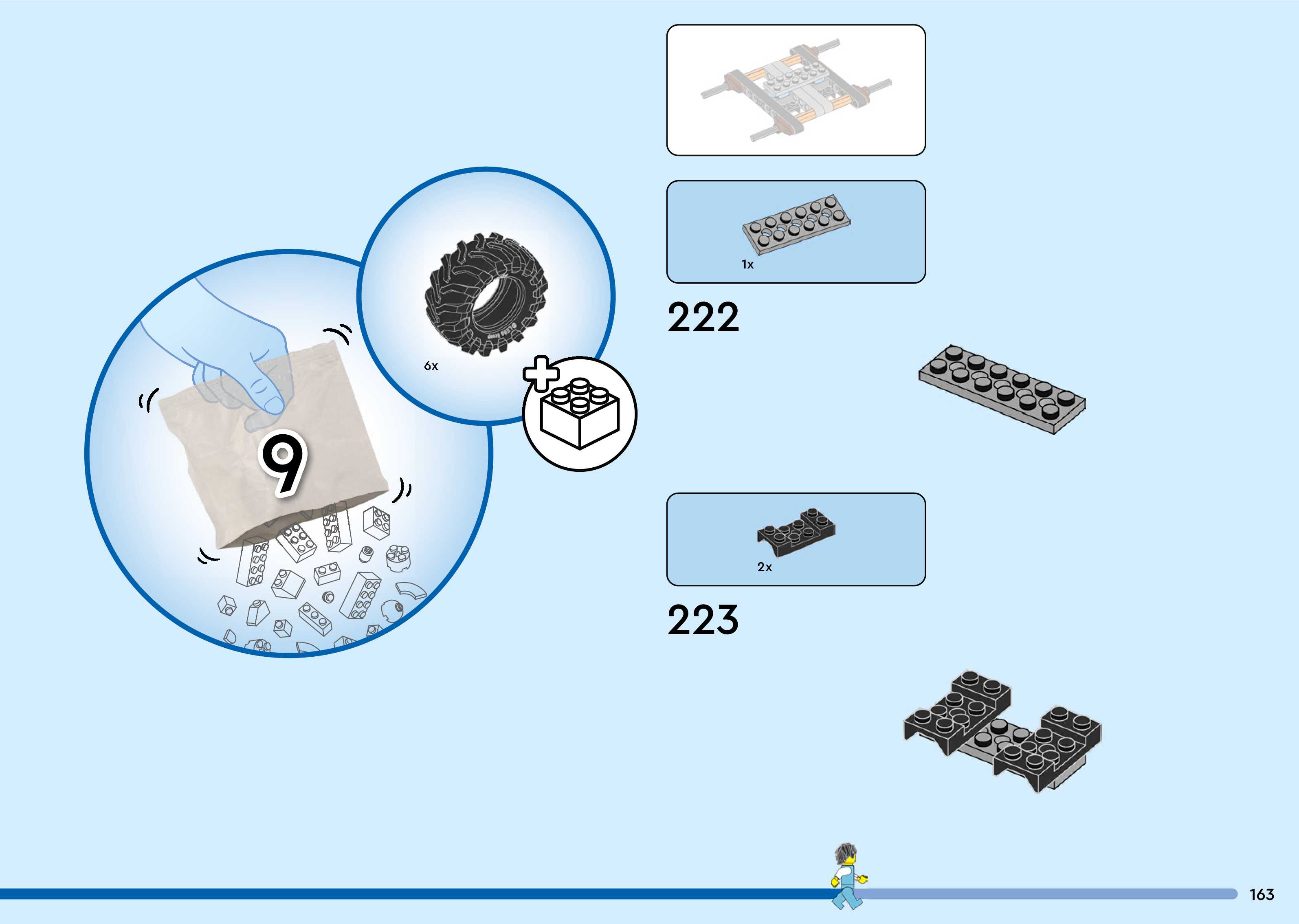 9

6x

1x

222

2x

223

163