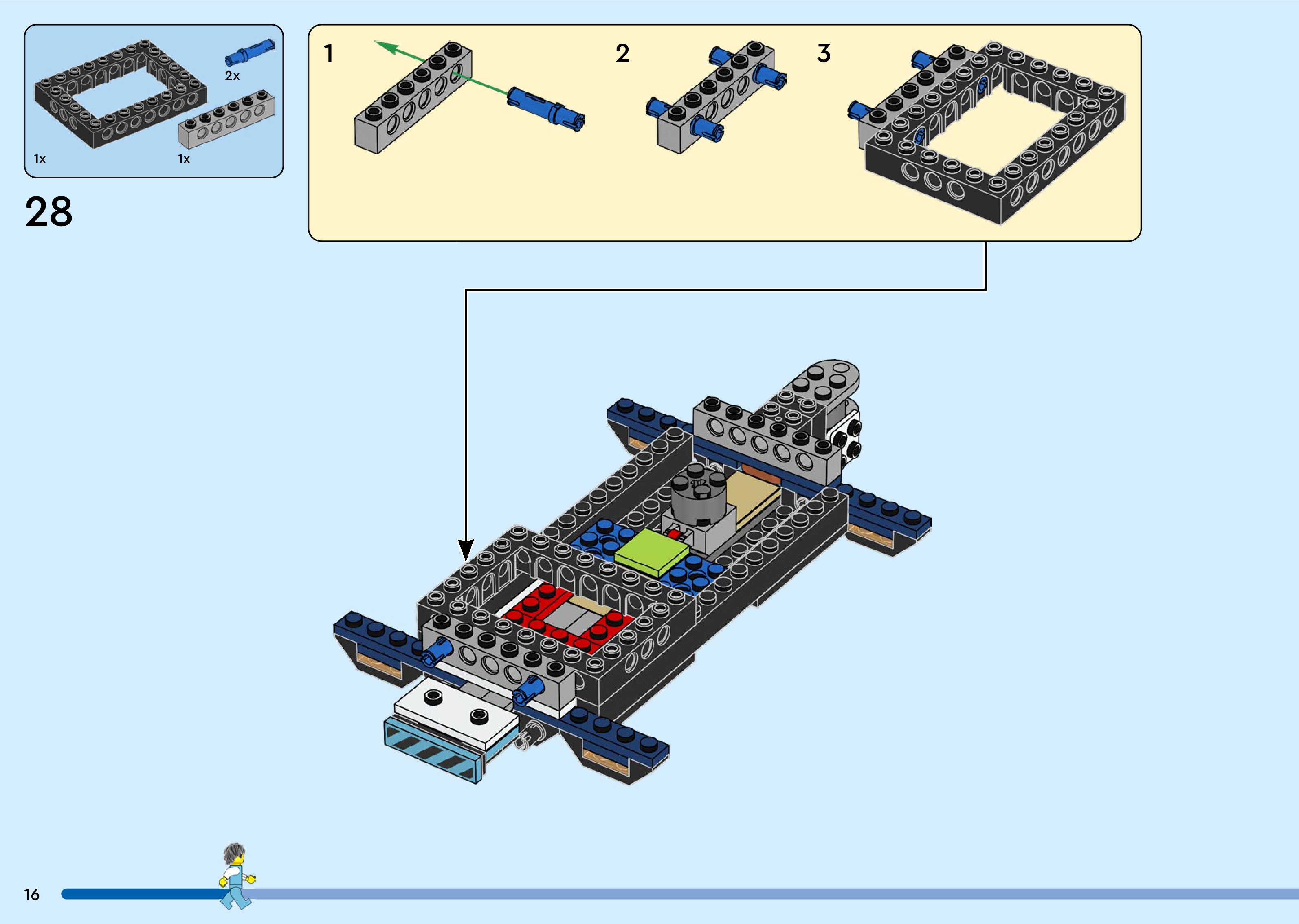 2x

1x

1x

28

1

2

3

16