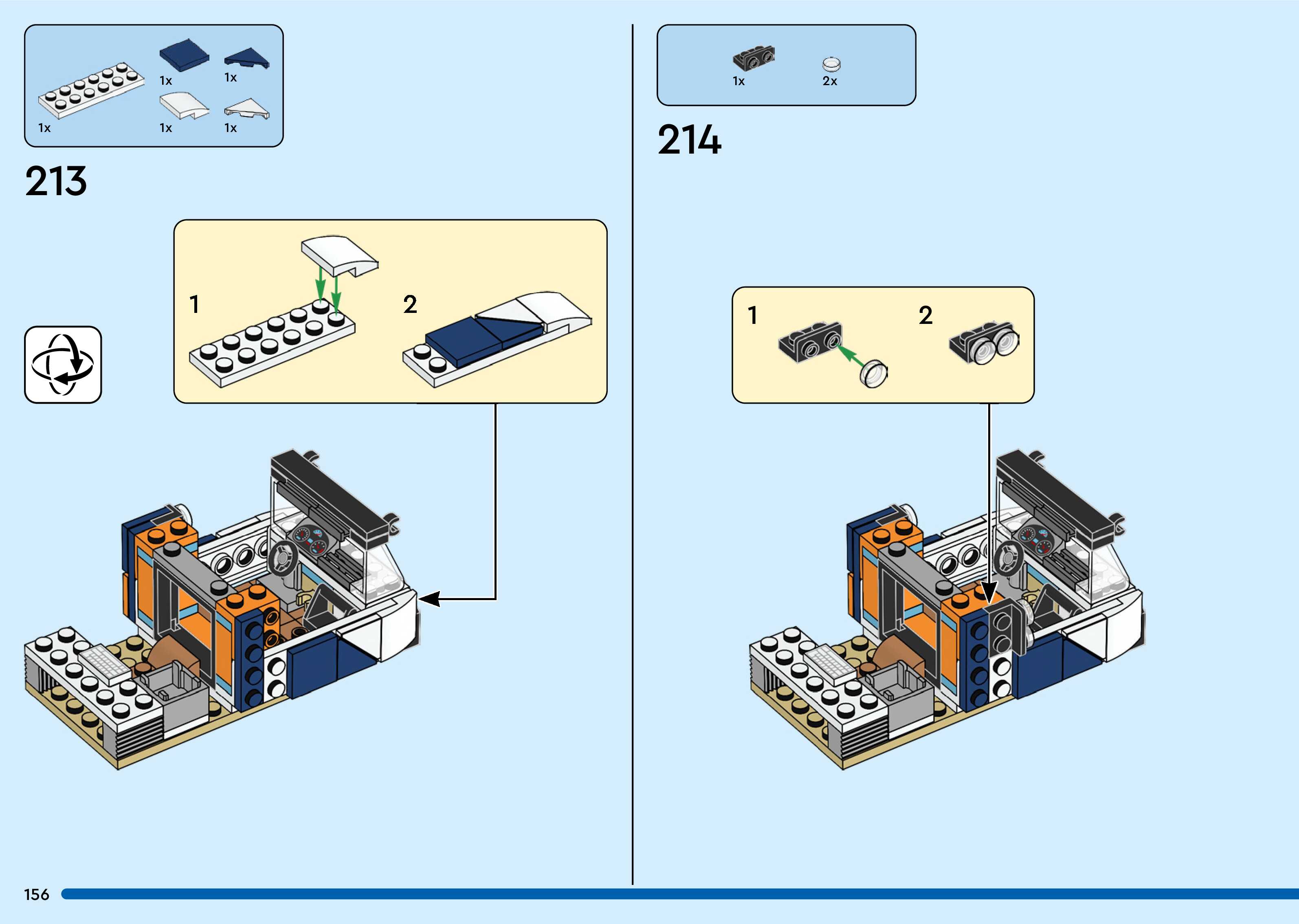 1x 1x 1x 1x 1x

213

1

2

1x 2x

214

1

2

156