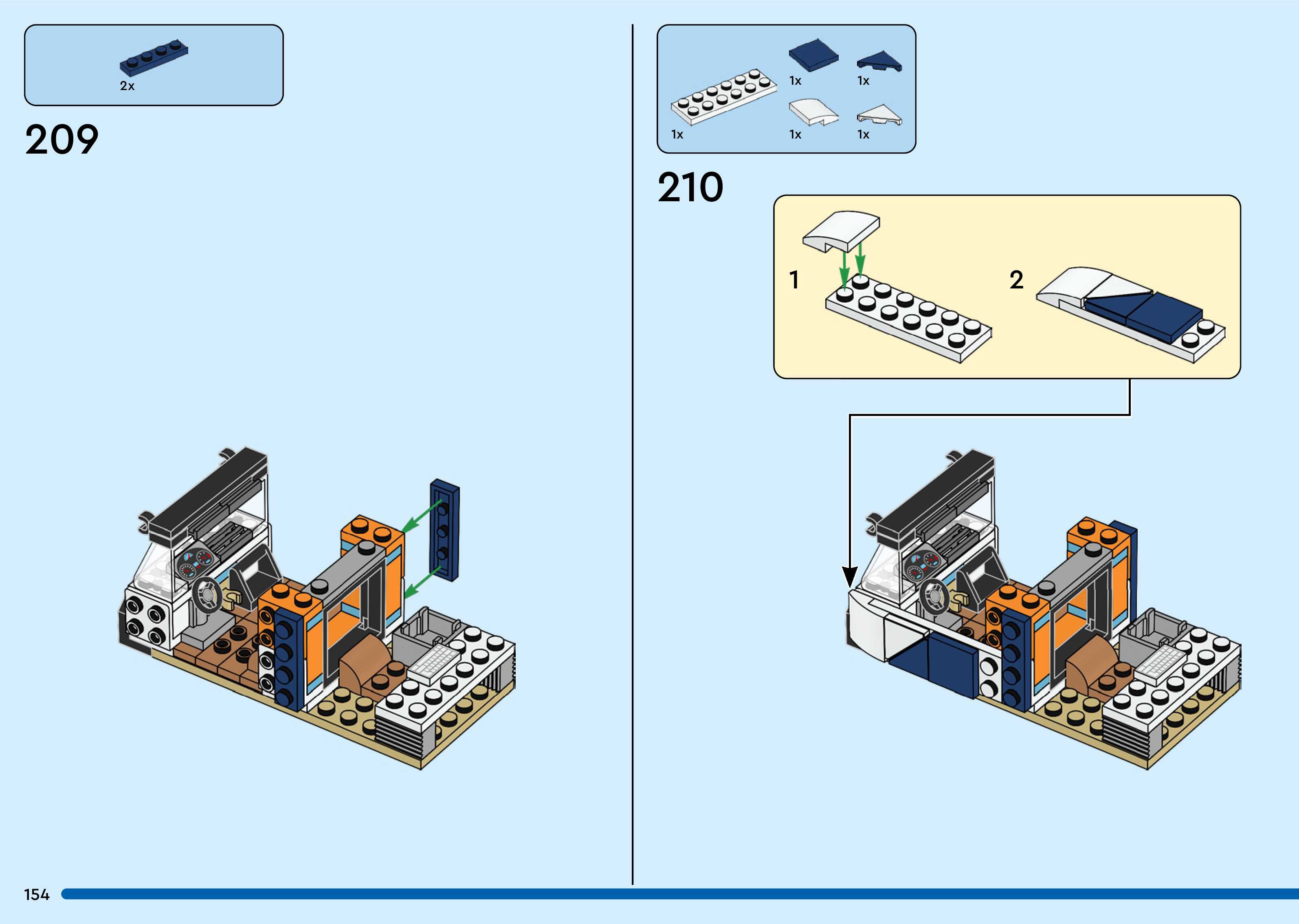 2x

209

1x
1x
1x
1x
1x

210

1

2

154