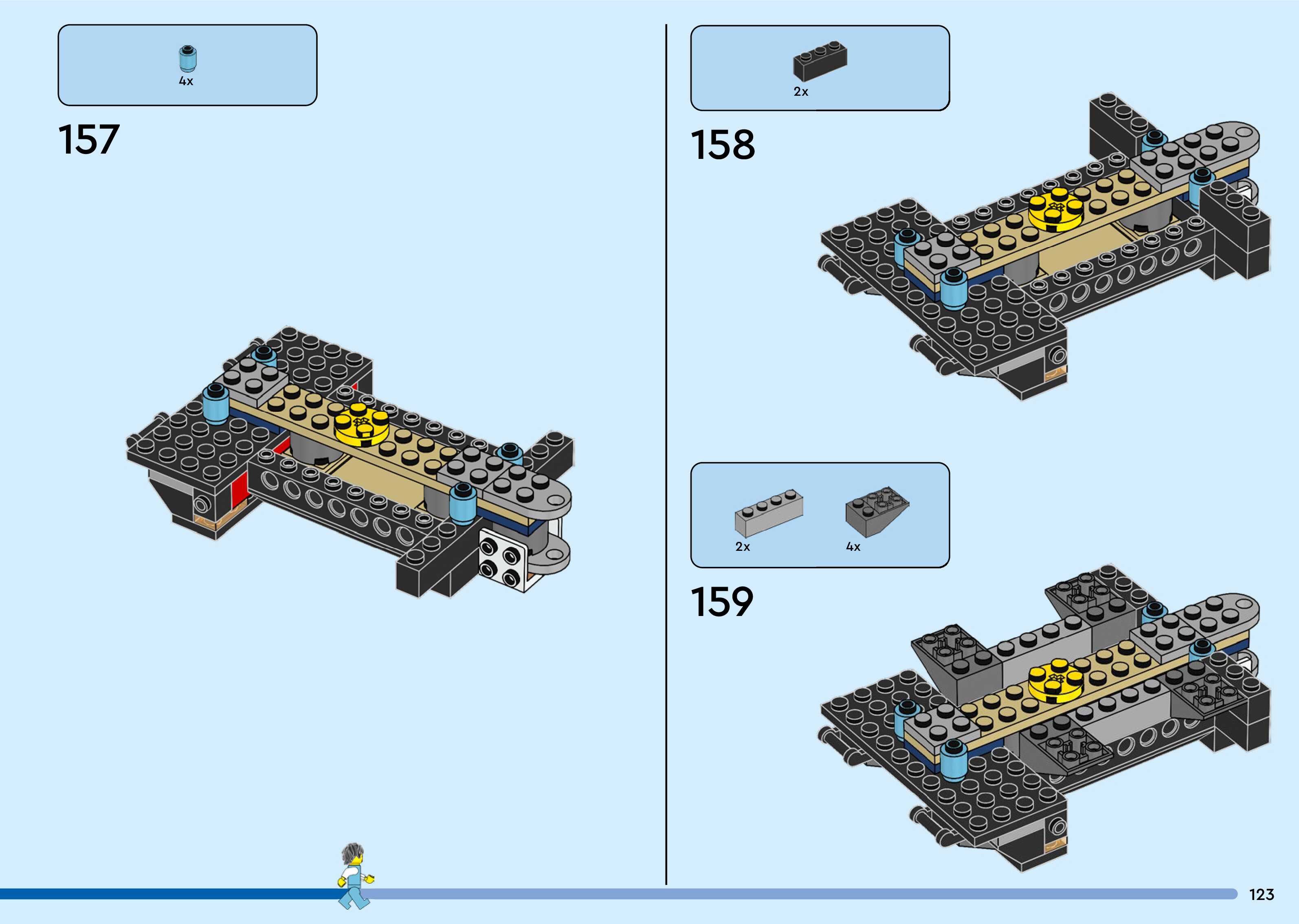 4x

157

2x

158

2x

4x

159

123