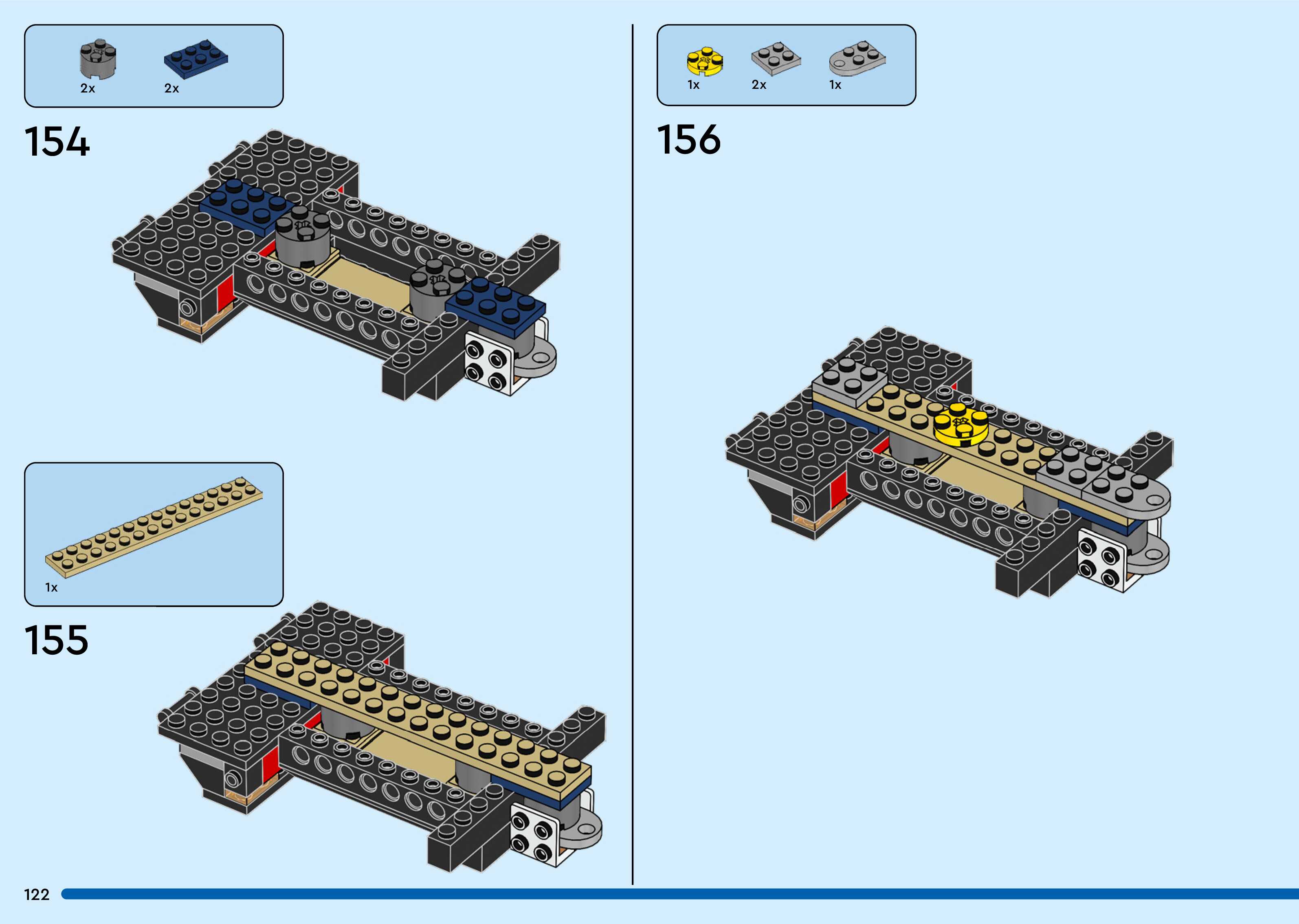 2x 2x

154

1x

155

1x 2x 1x

156

122