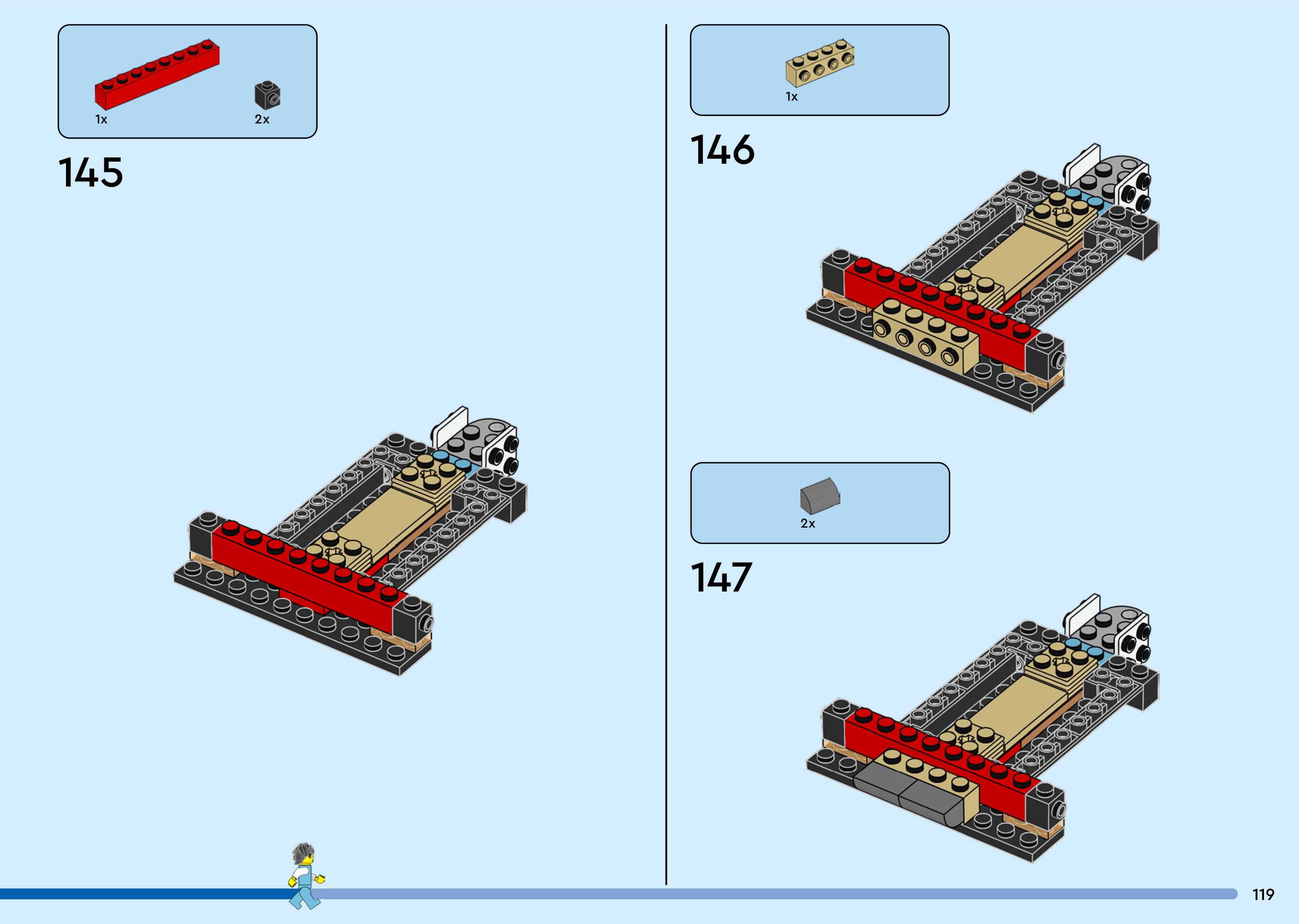 1x

2x

145

1x

146

2x

147

119