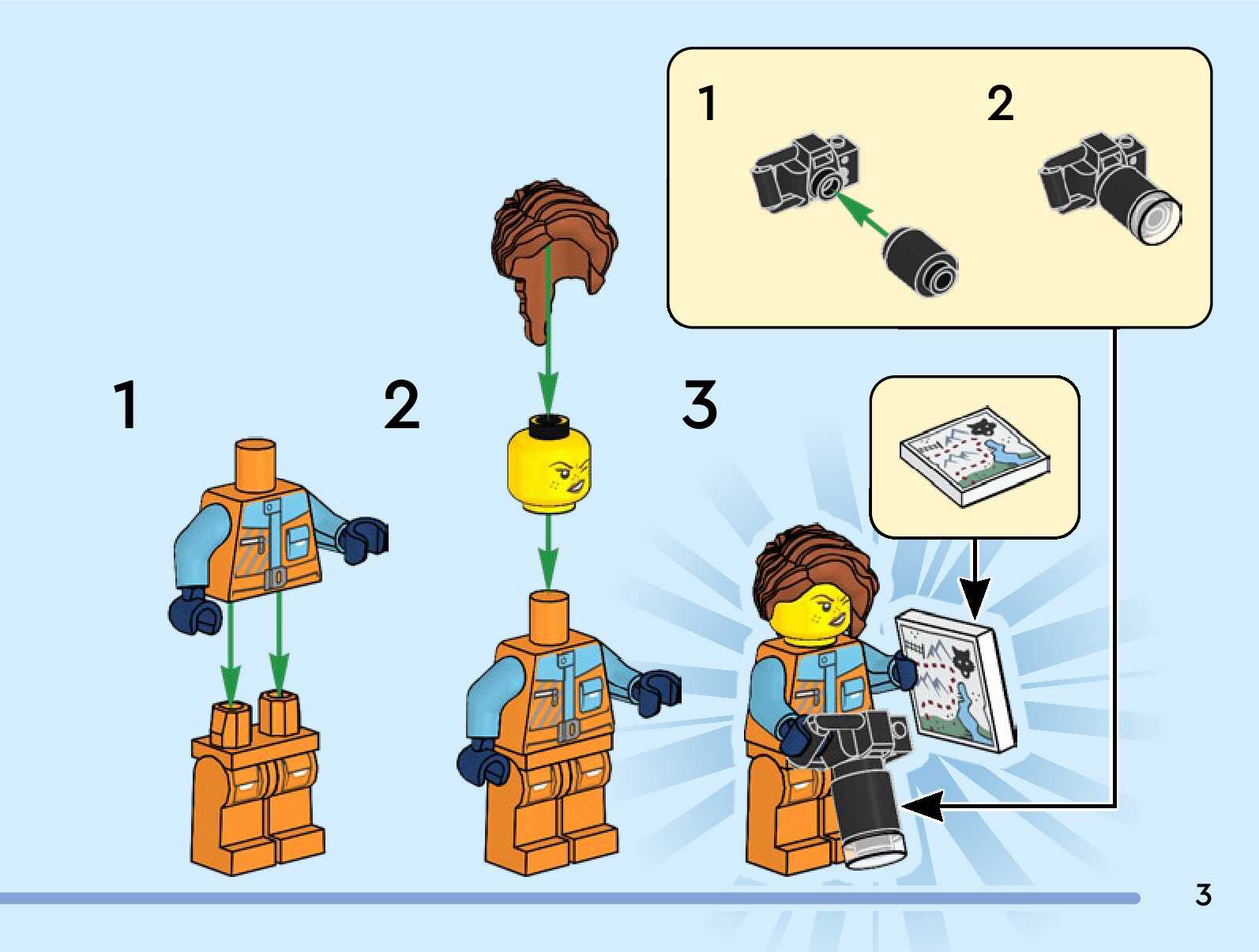 1

2

1

2

3

3