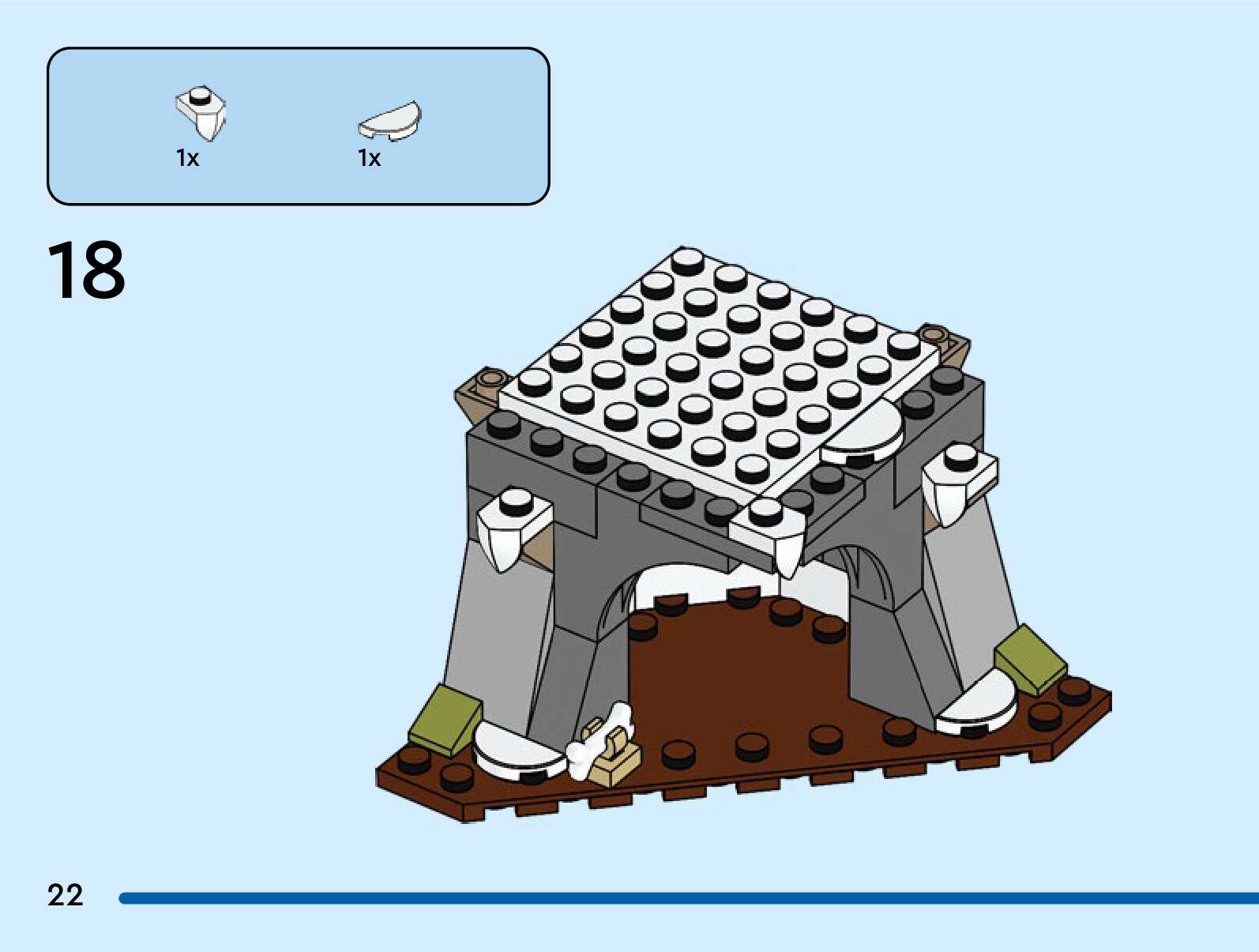 1x

1x

18

22