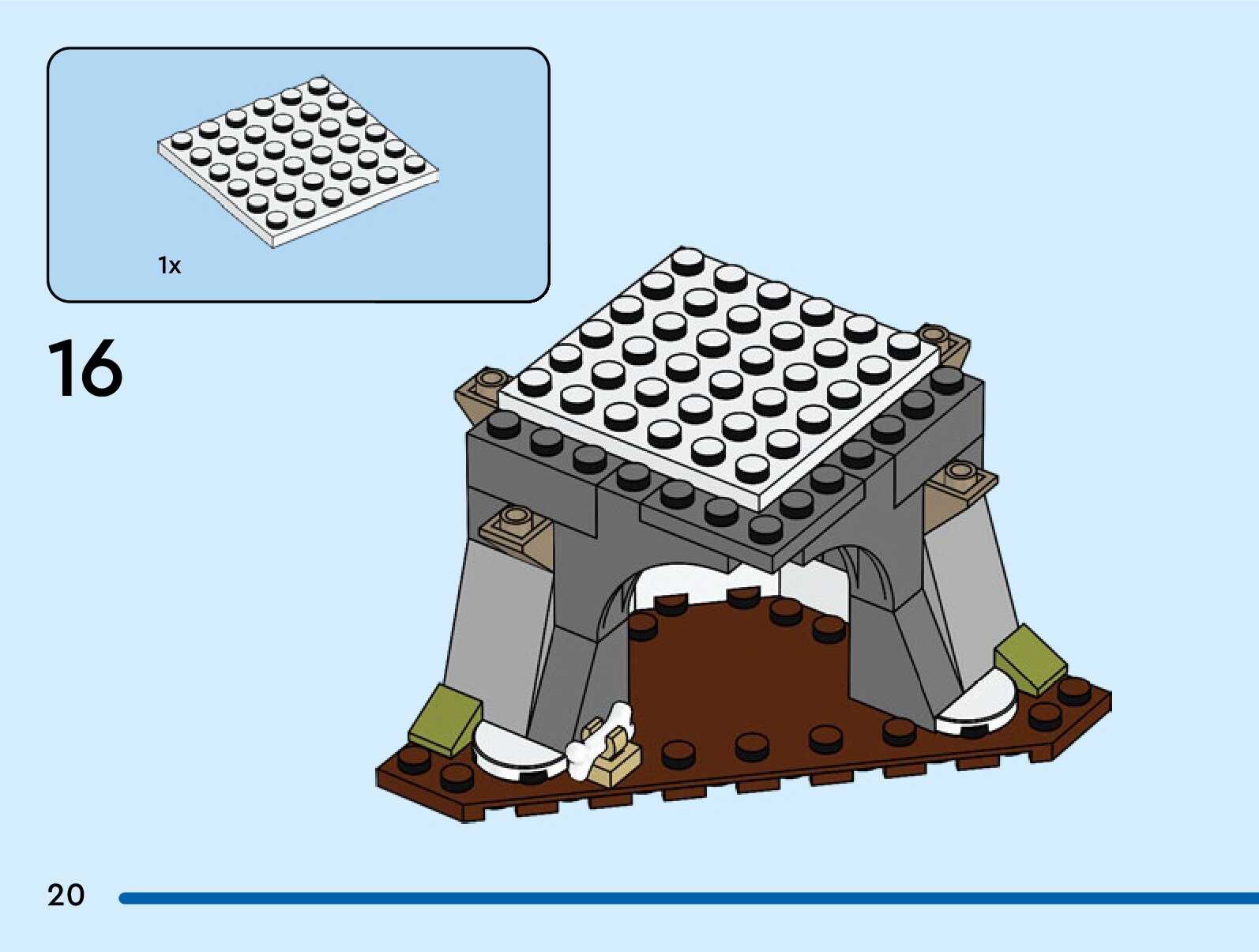 1x

16

20